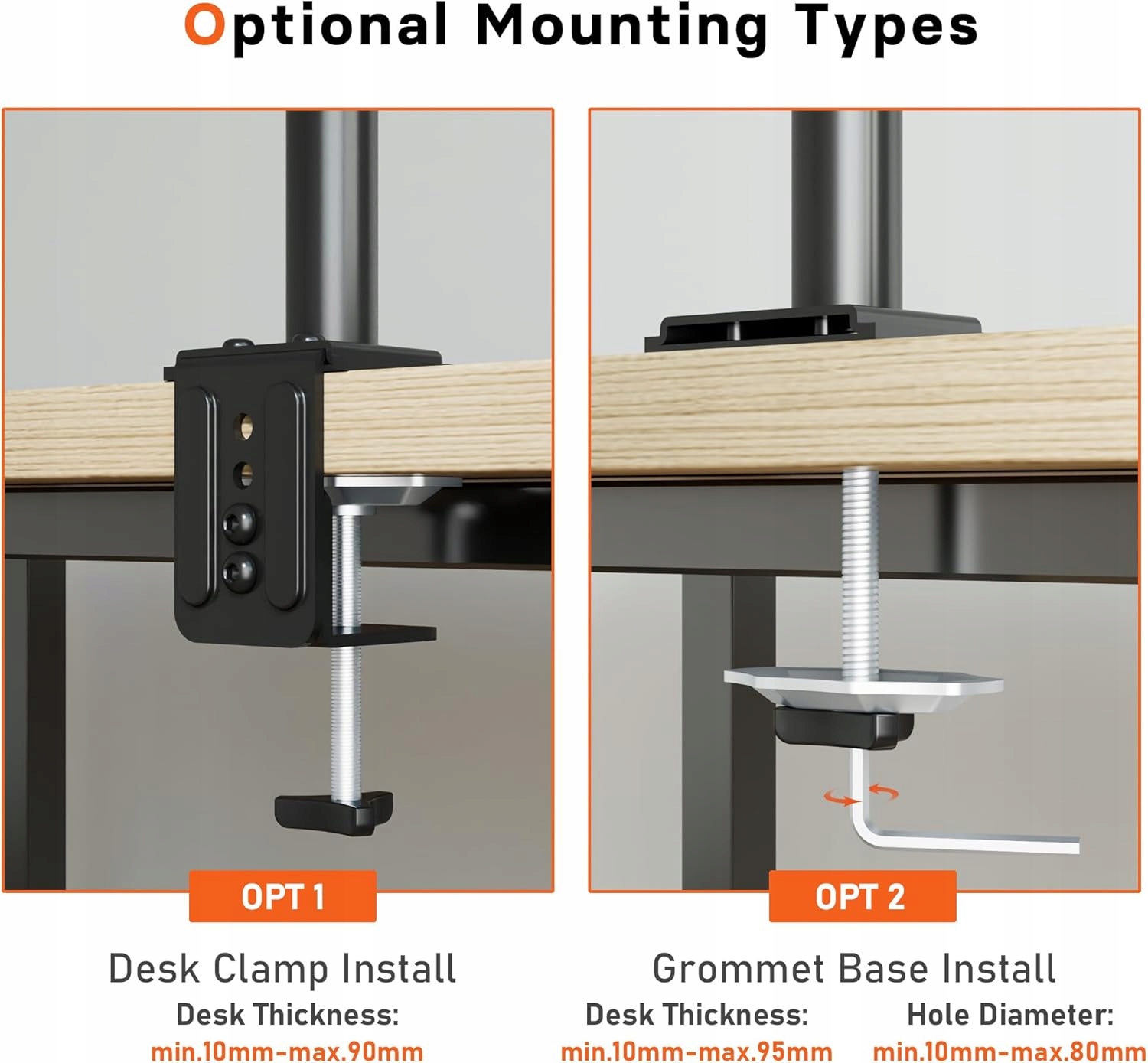 Optional Mounting Types

OPT 1

Desk Clamp Install

Desk Thickness:

min.10mm-max.90mm

OPT 2

Grommet Base Install

Desk Thickness:

min.10mm-max.95mm

Hole Diameter:

min.10mm-max.80mm