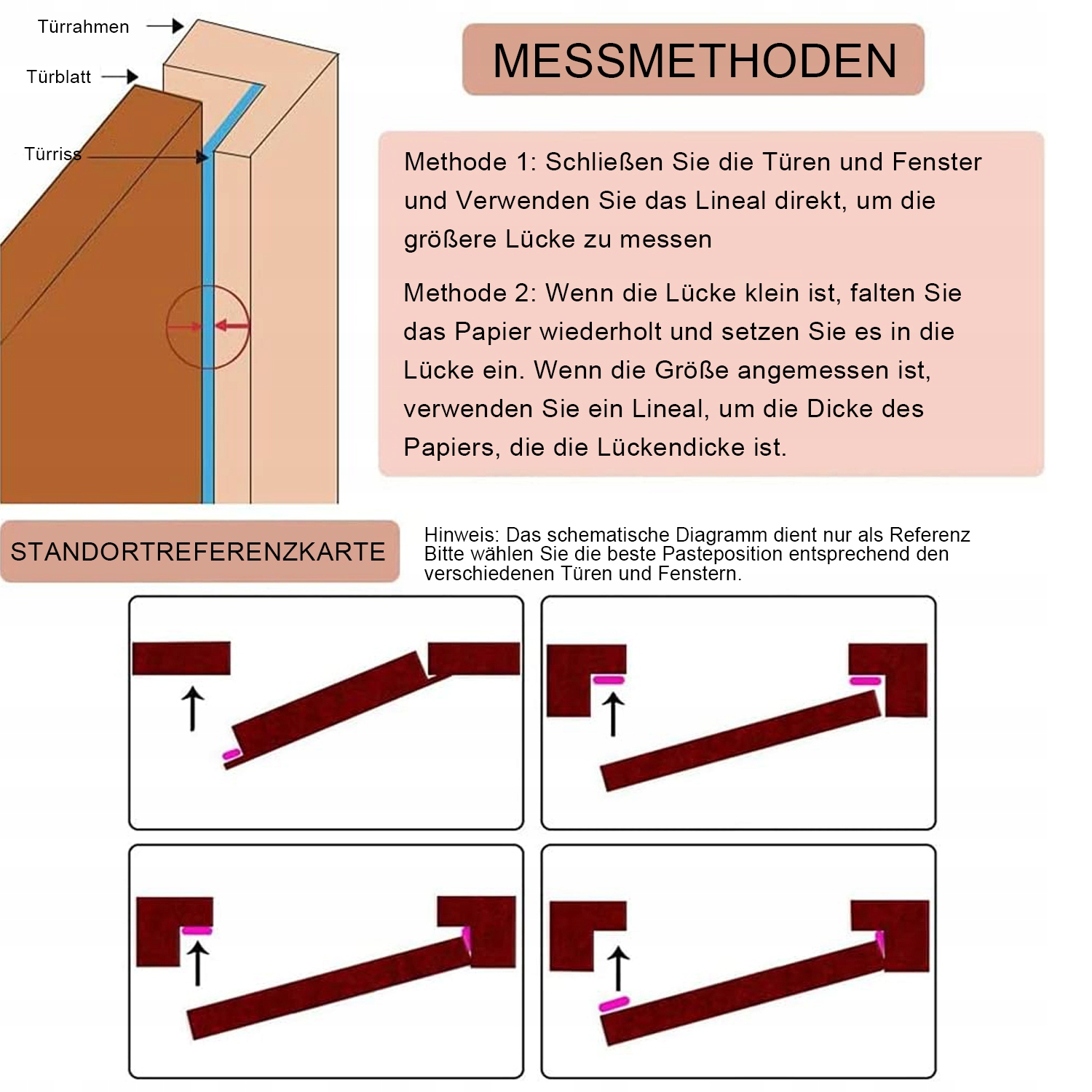 Türrahmen

Türblatt

Türriss

MESSMETHODEN

Methode 1: Schließen Sie die Türen und Fenster und Verwenden Sie das Lineal direkt, um die größere Lücke zu messen

Methode 2: Wenn die Lücke klein ist, falten Sie das Papier wiederholt und setzen Sie es in die Lücke ein. Wenn die Größe angemessen ist, verwenden Sie ein Lineal, um die Dicke des Papiers, die die Lückendicke ist.

STANDORTREFERENZKARTE

Hinweis: Das schematische Diagramm dient nur als Referenz
Bitte wählen Sie die beste Pasteposition entsprechend den verschiedenen Türen und Fenstern.