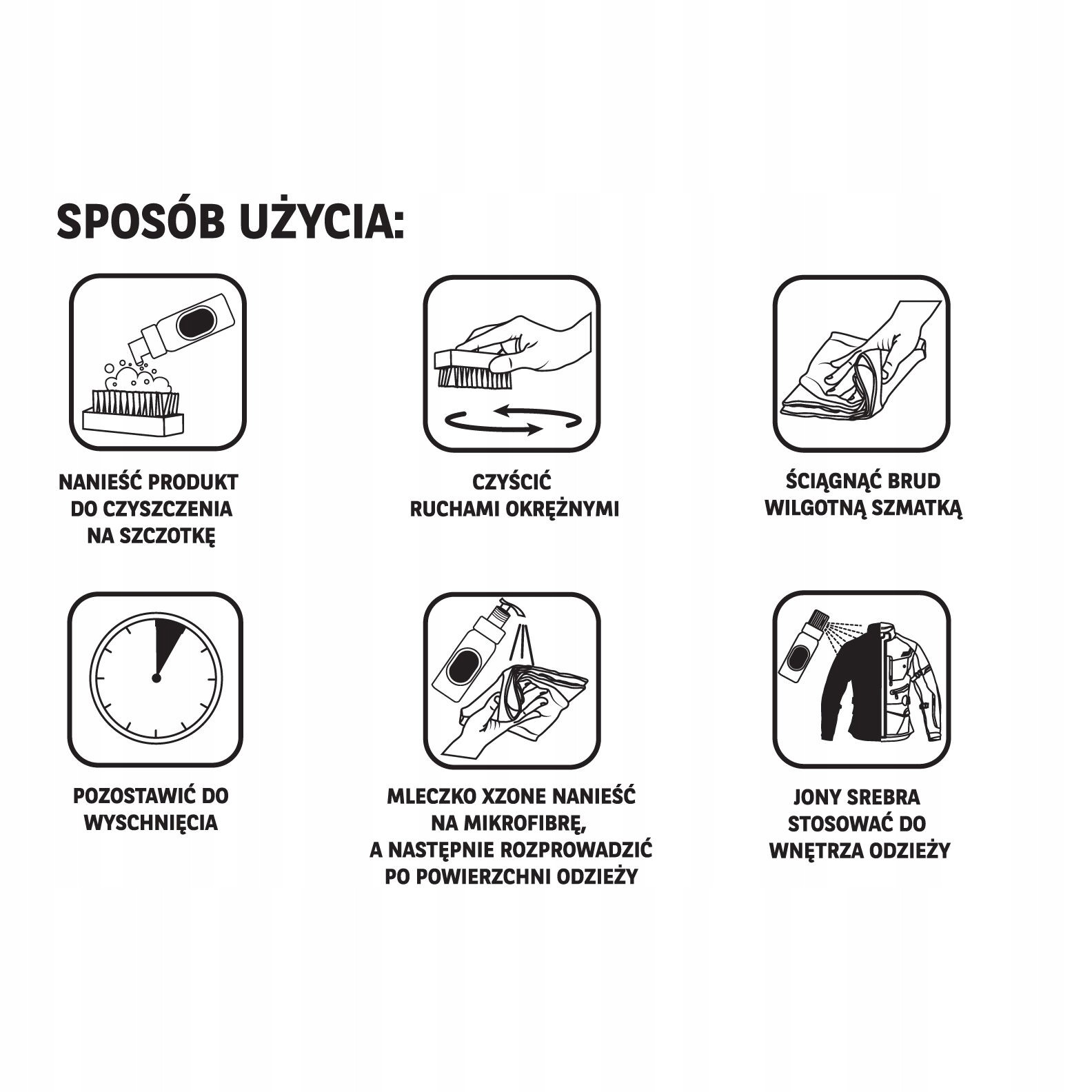 SPOSÓB UŻYCIA:

NANIEŚĆ PRODUKT DO CZYSZCZENIA NA SZCZOTKĘ

CZYŚCIĆ RUCHAMI OKRĘŻNYMI

ŚCIĄGNĄĆ BRUD WILGOTNĄ SZMATKĄ

POZOSTAWIĆ DO WYSCHNIĘCIA

MLECZKO XZONE NANIEŚĆ NA MIKROFIBRĘ, A NASTĘPNIE ROZPROWADZIĆ PO POWIERZCHNI ODZIEŻY

JONY SREBRA STOSOWAĆ DO WNĘTRZA ODZIEŻY