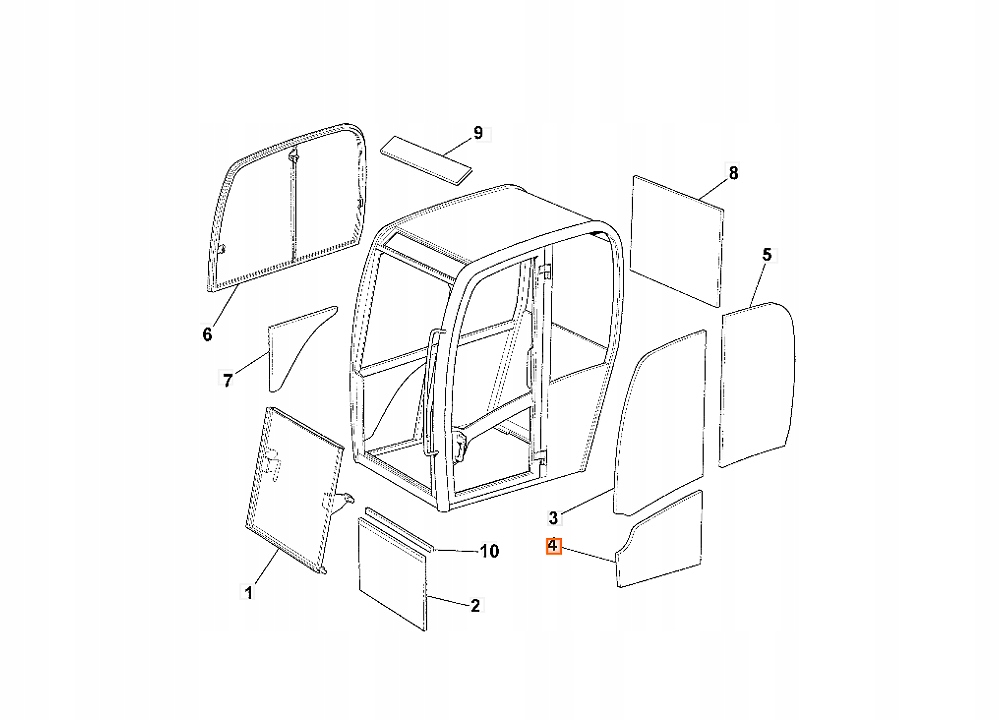 9
8
5
6
7
3
4
10
1
2