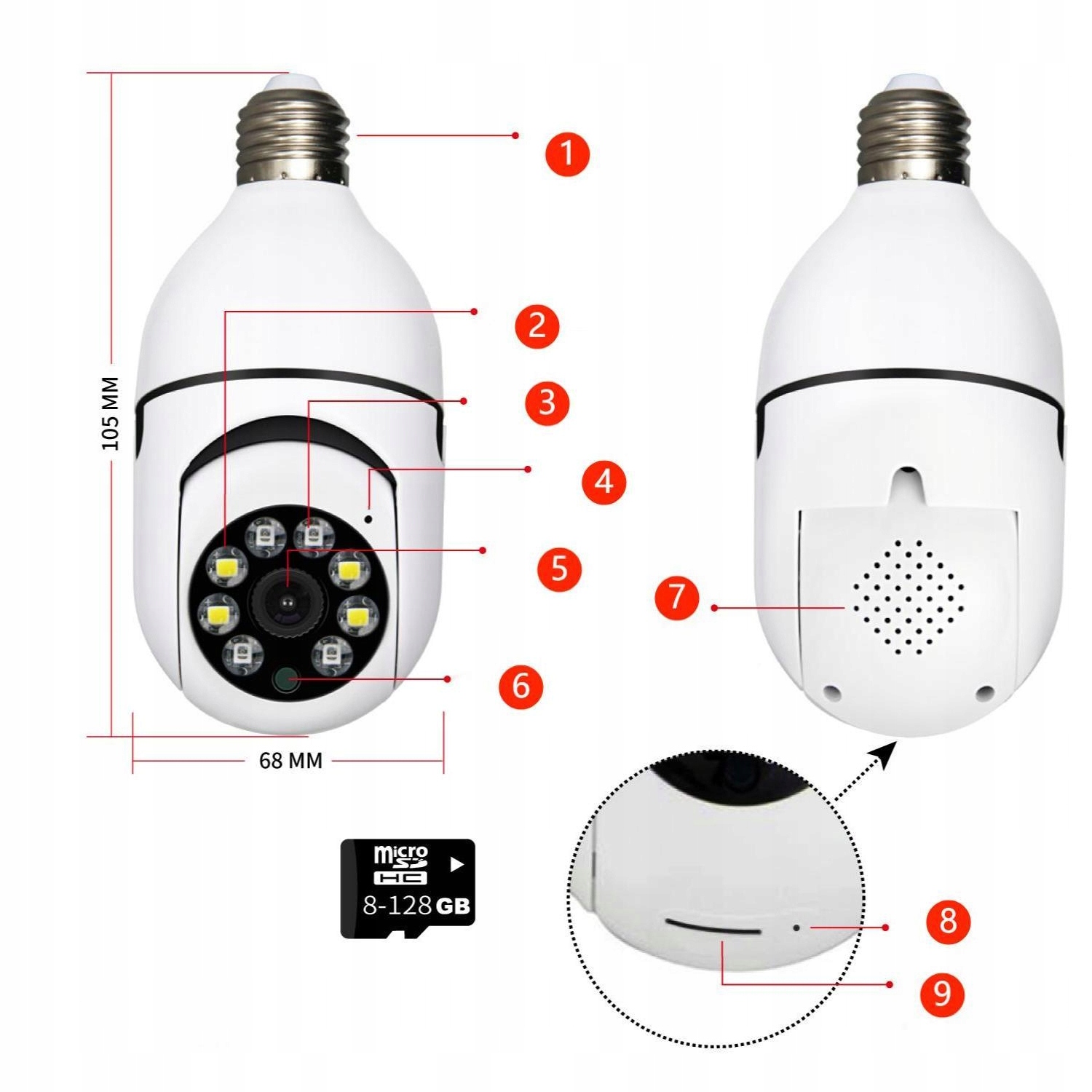 105 MM

1

2

3

4

5

6

68 MM

7

micro SD HC
8-128 GB

8

9