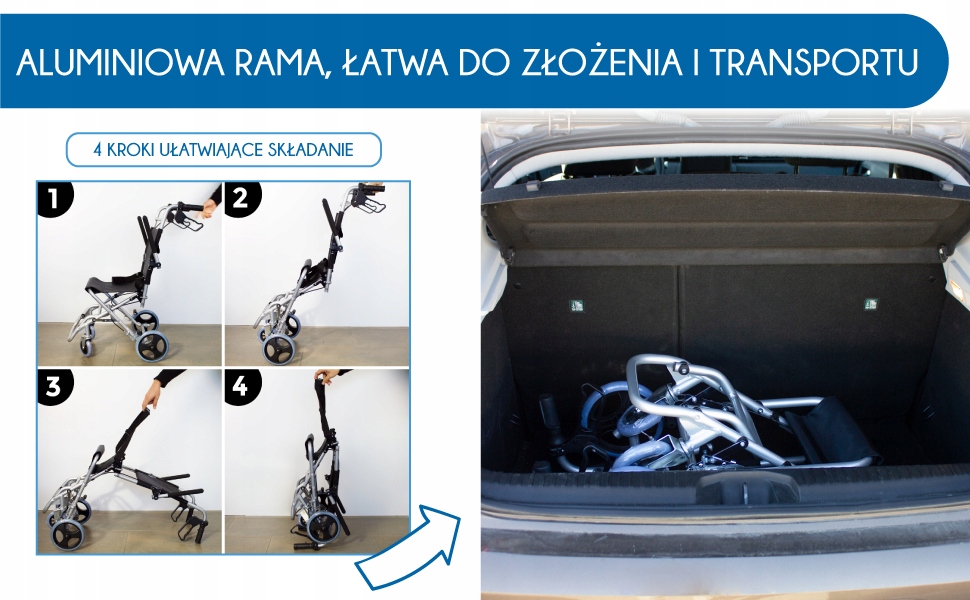 ALUMINIOWA RAMA, ŁATWA DO ZŁOŻENIA I TRANSPORTU

4 KROKI UŁATWIAJĄCE SKŁADANIE

1

2

3

4