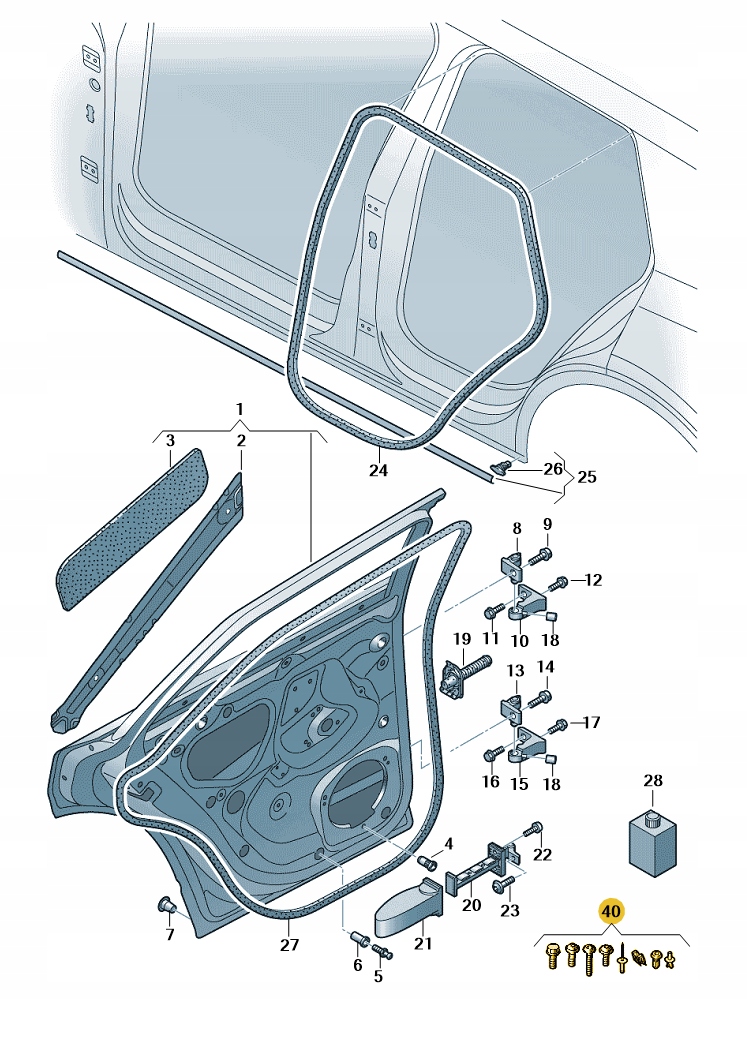 1
3
2
24
26
25
8
9
12
11
10
18
19
13
14
17
16
15
18
28
4
22
20
23
7
27
21
6
5
40