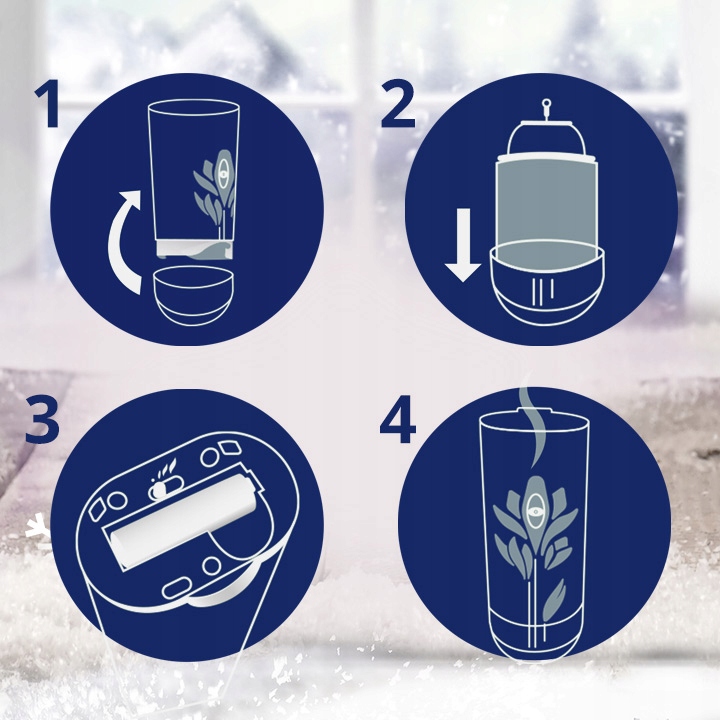 1

2

3

4