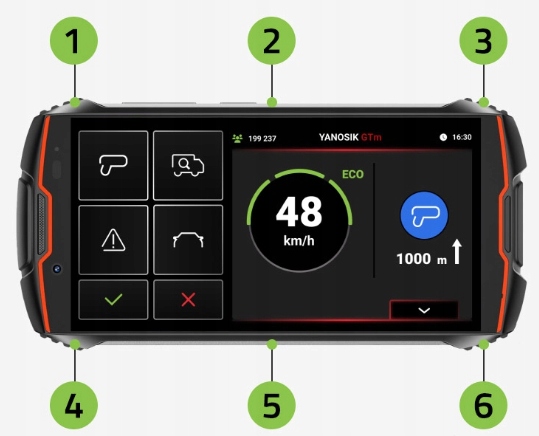 1
2
3
199 237
YANOSIK GTm
16:30
ECO
48
km/h
1000 m
4
5
6