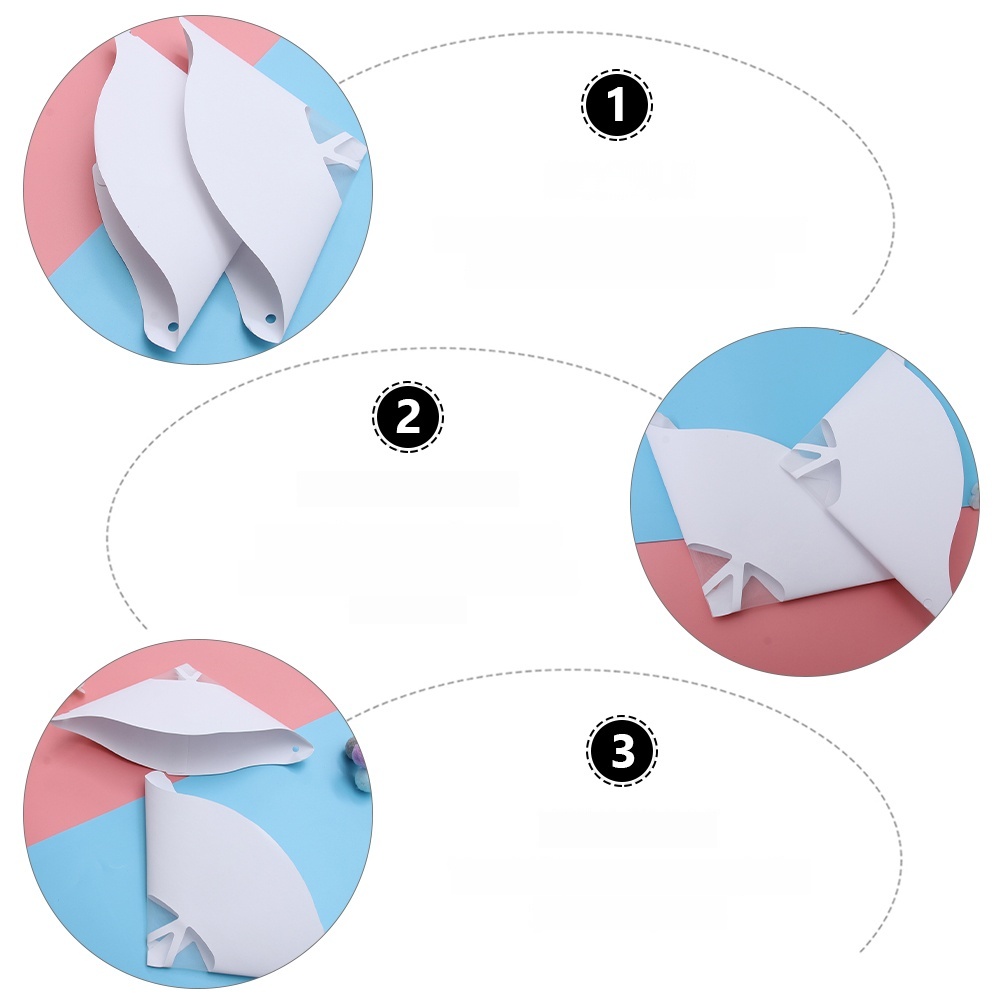 1

2

3