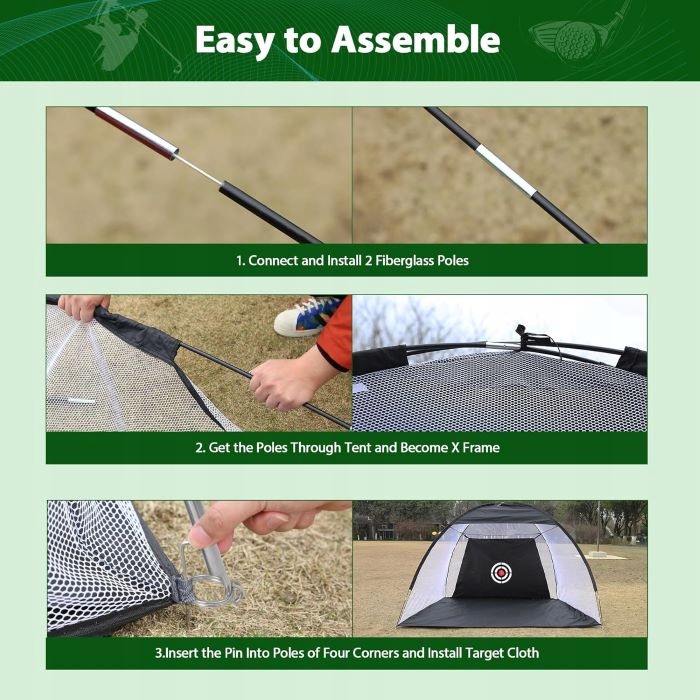 Easy to Assemble

1. Connect and Install 2 Fiberglass Poles

2. Get the Poles Through Tent and Become X Frame

3.Insert the Pin Into Poles of Four Corners and Install Target Cloth