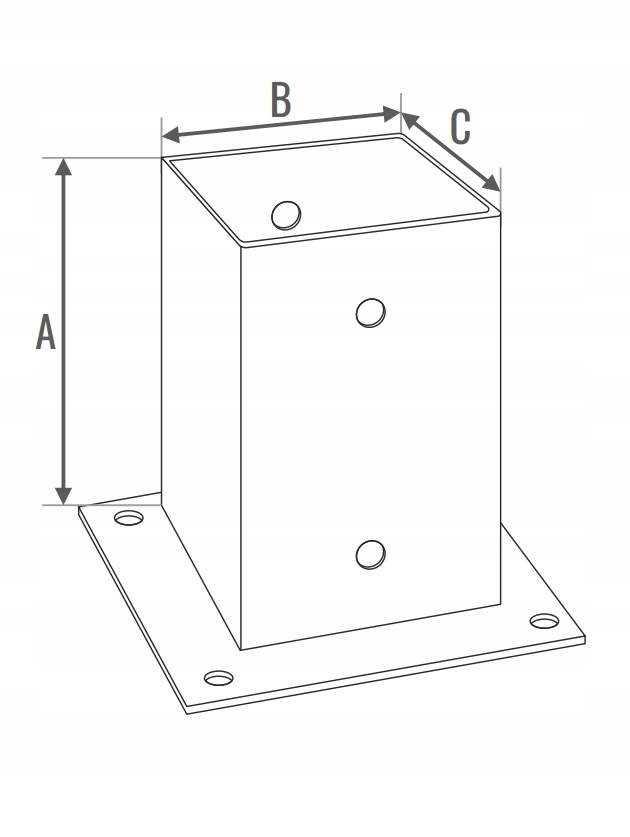 B
C
A