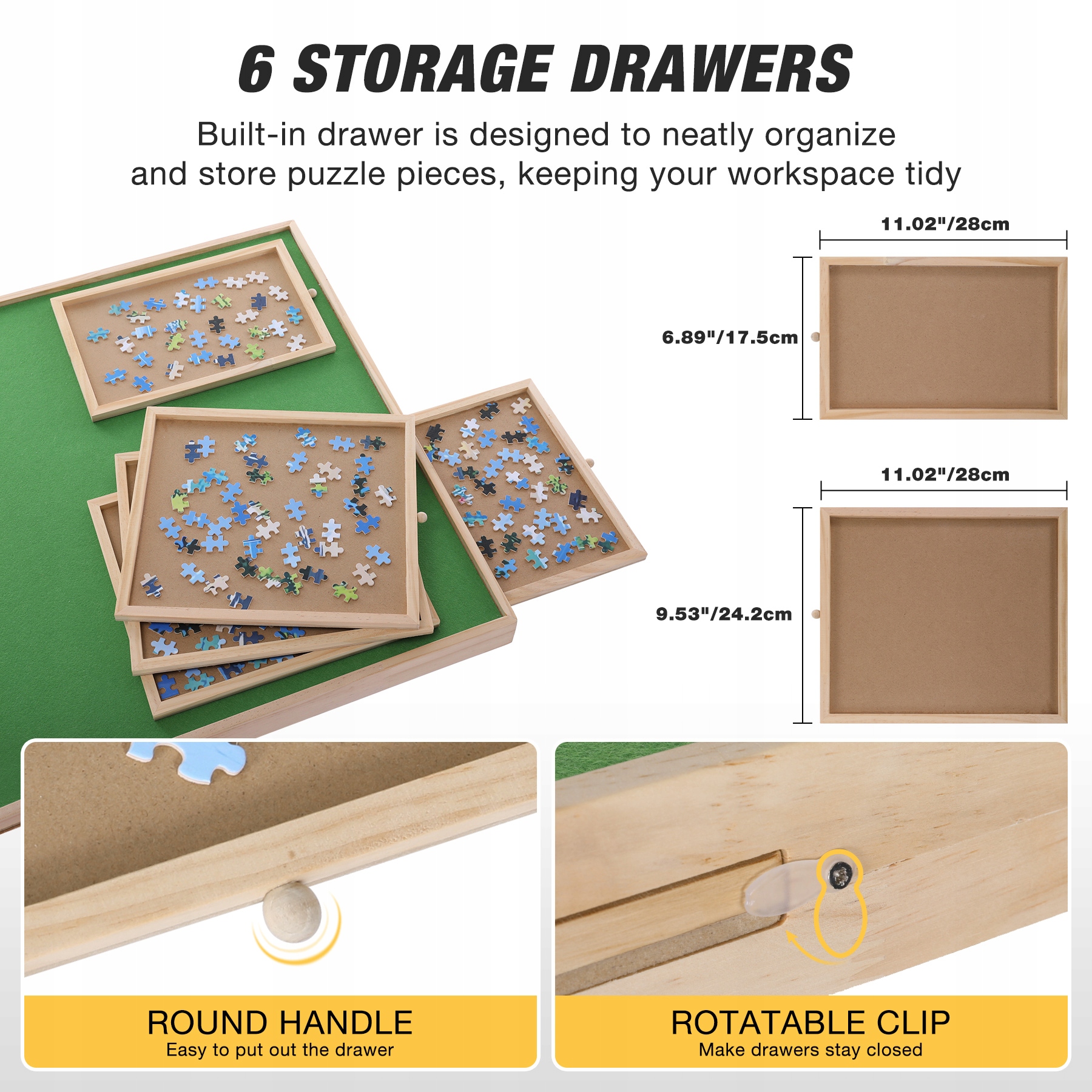 6 STORAGE DRAWERS

Built-in drawer is designed to neatly organize and store puzzle pieces, keeping your workspace tidy

11.02"/28cm

6.89"/17.5cm

11.02"/28cm

9.53"/24.2cm

ROUND HANDLE
Easy to put out the drawer

ROTATABLE CLIP
Make drawers stay closed