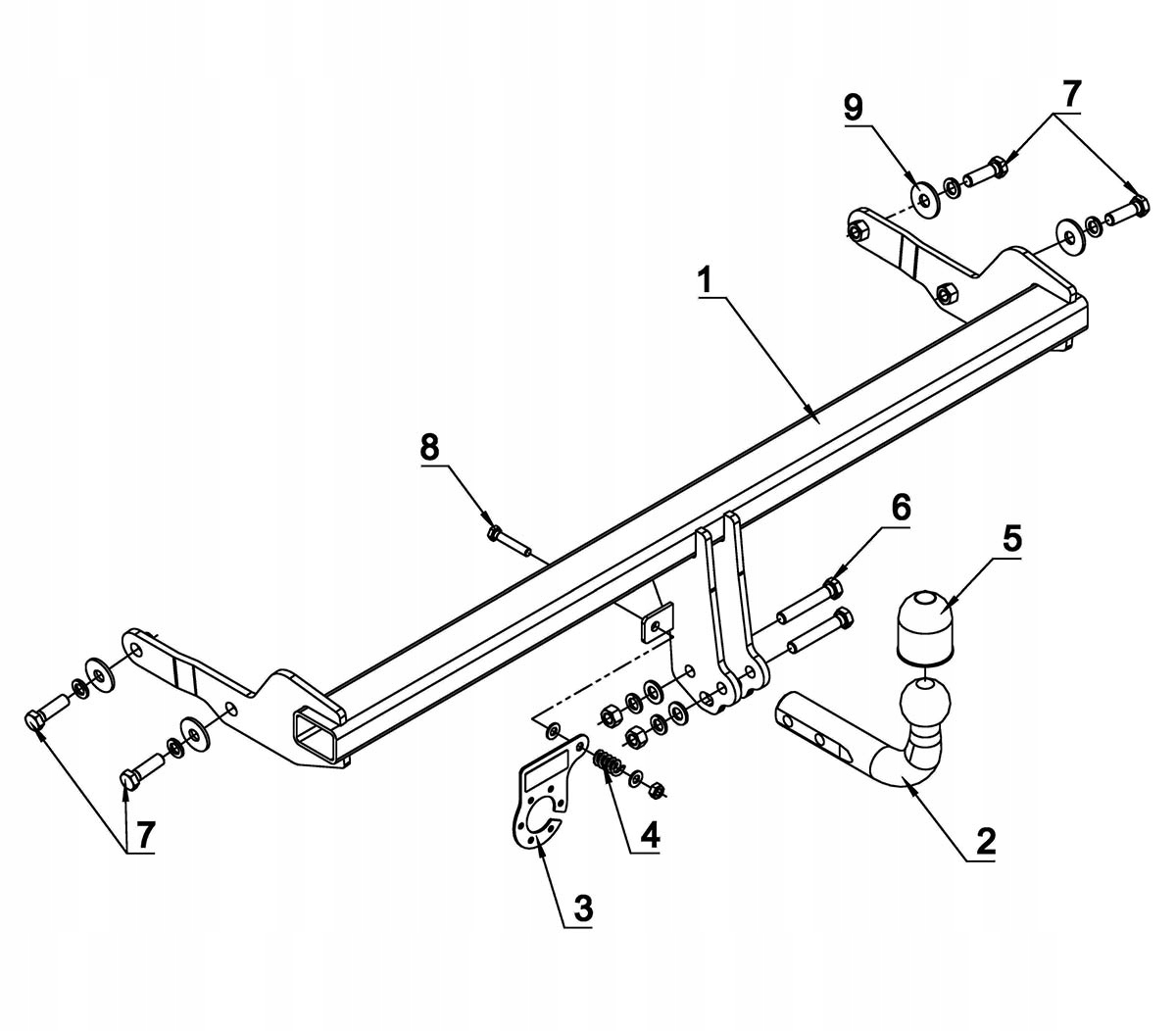 9
7
1
8
6
5
7
4
2
3