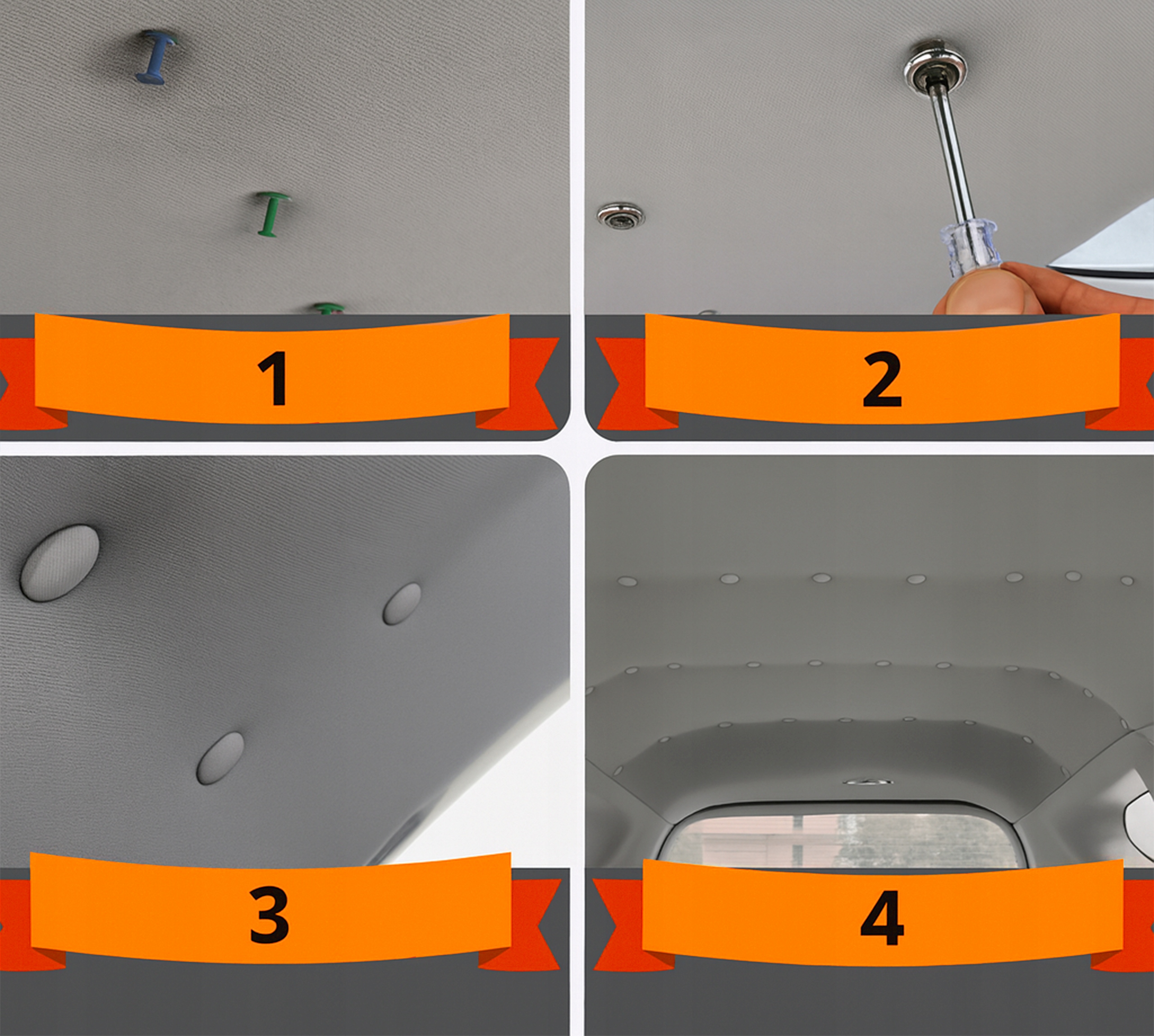 1

2

3

4