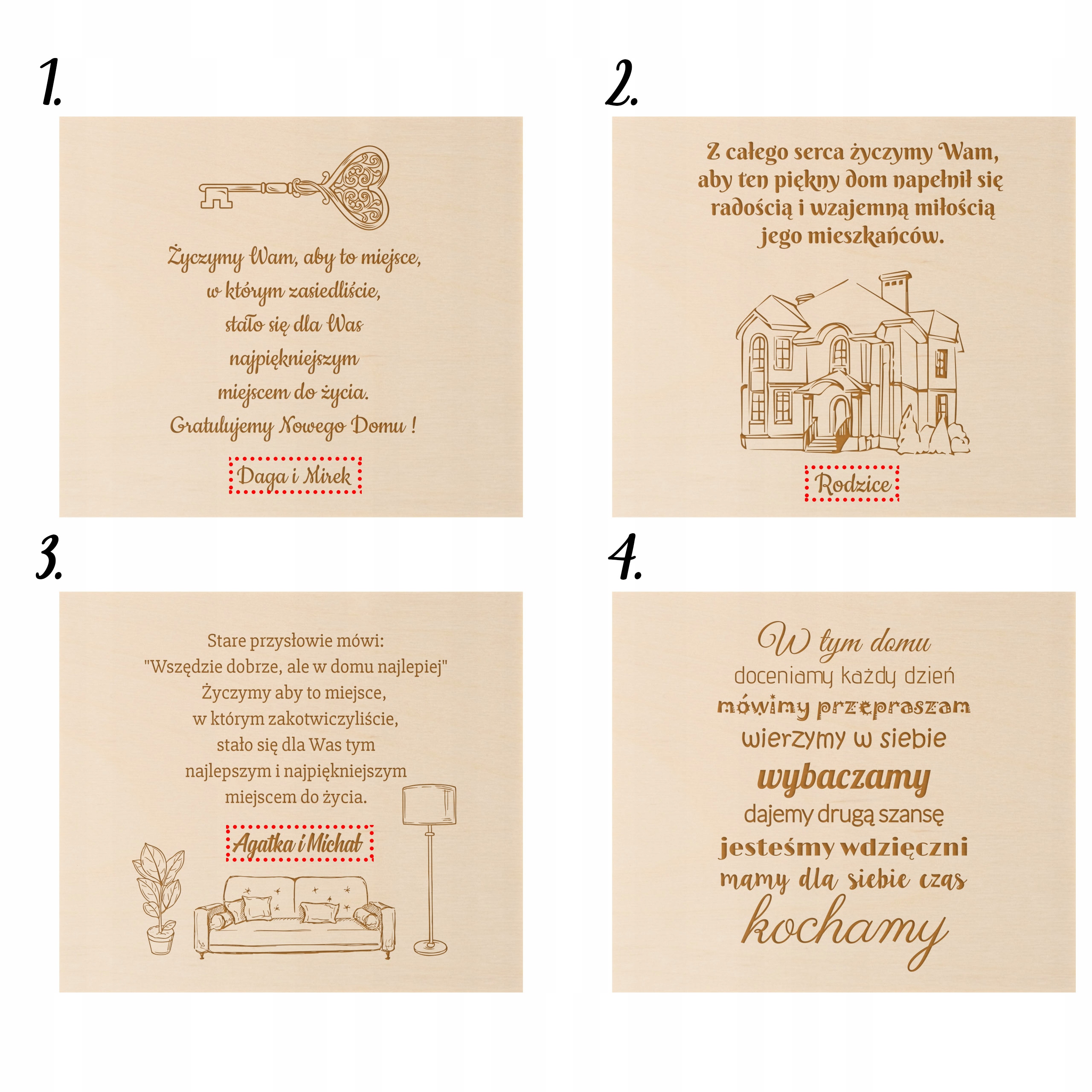 1.

Życzymy Wam, aby to miejsce, w którym zasiedliście, stało się dla Was najpiękniejszym miejscem do życia. Gratulujemy Nowego Domu !

Daga i Mirek

2.

Z całego serca życzymy Wam, aby ten piękny dom napełnił się radością i wzajemną miłością jego mieszkańców.

Rodzice

3.

Stare przysłowie mówi: "Wszędzie dobrze, ale w domu najlepiej" Życzymy aby to miejsce, w którym zakotwiczyliście, stało się dla Was tym najlepszym i najpiękniejszym miejscem do życia.

Agatka i Michał

4.

W tym domu
doceniamy każdy dzień
mówimy przepraszam
wierzymy w siebie
wybaczamy
dajemy drugą szansę
jesteśmy wdzięczni
mamy dla siebie czas
kochamy