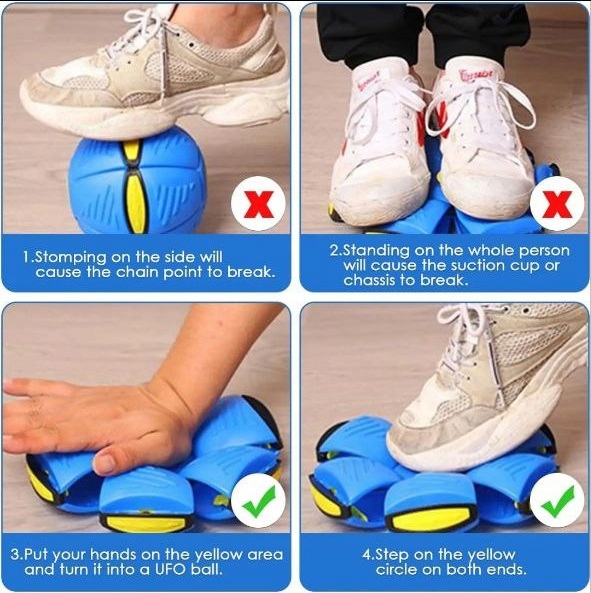 1.Stomping on the side will cause the chain point to break.

2.Standing on the whole person will cause the suction cup or chassis to break.

3.Put your hands on the yellow area and turn it into a UFO ball.

4.Step on the yellow circle on both ends.