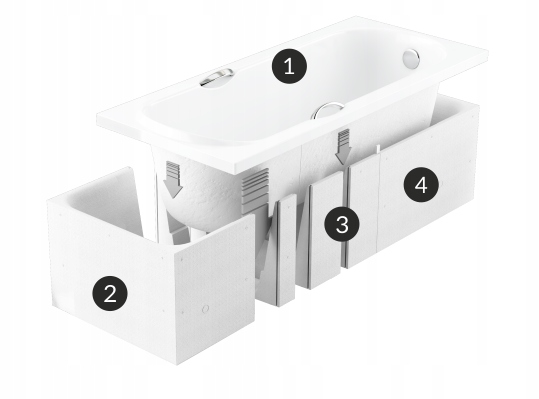 1
2
3
4