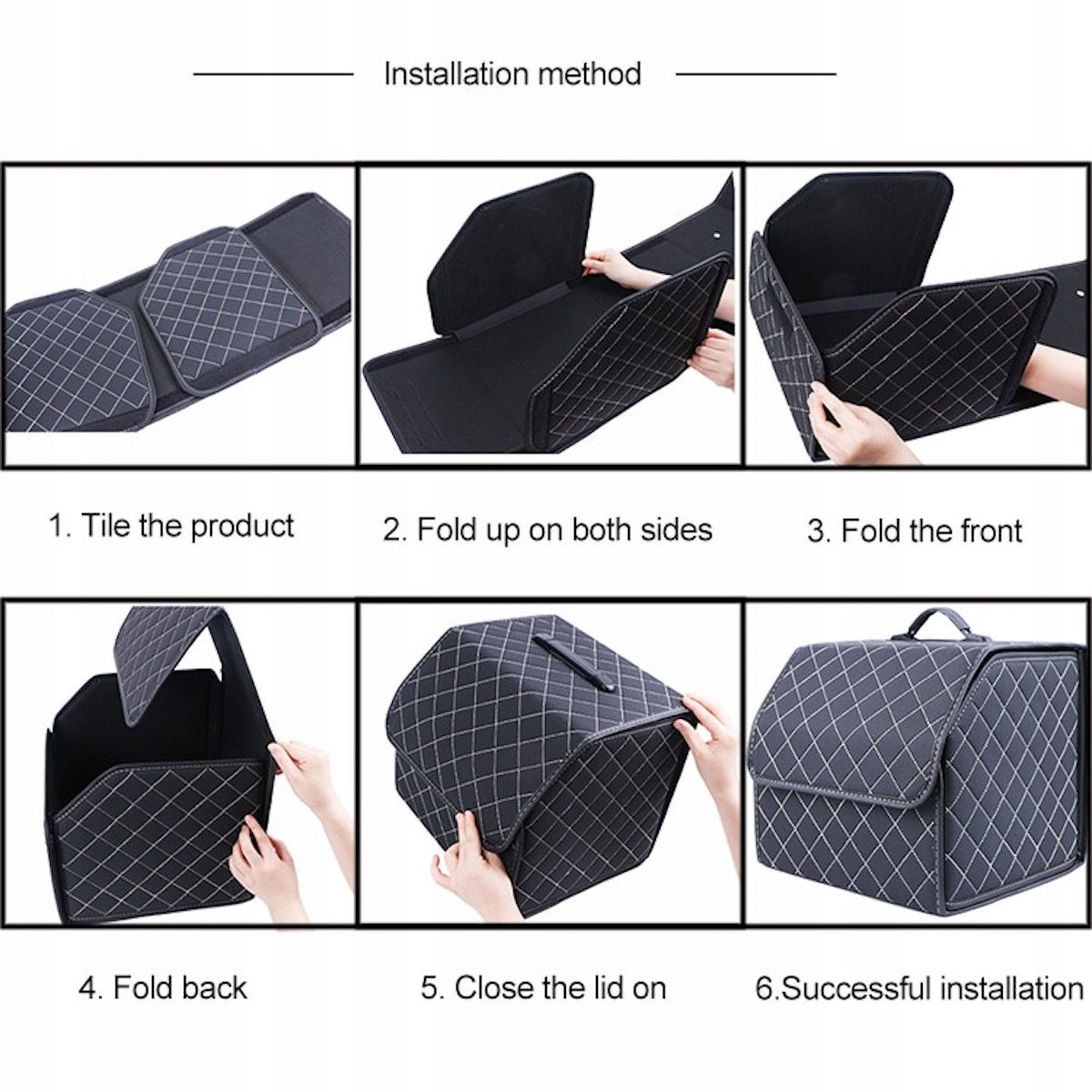 Installation method

1. Tile the product

2. Fold up on both sides

3. Fold the front

4. Fold back

5. Close the lid on

6.Successful installation