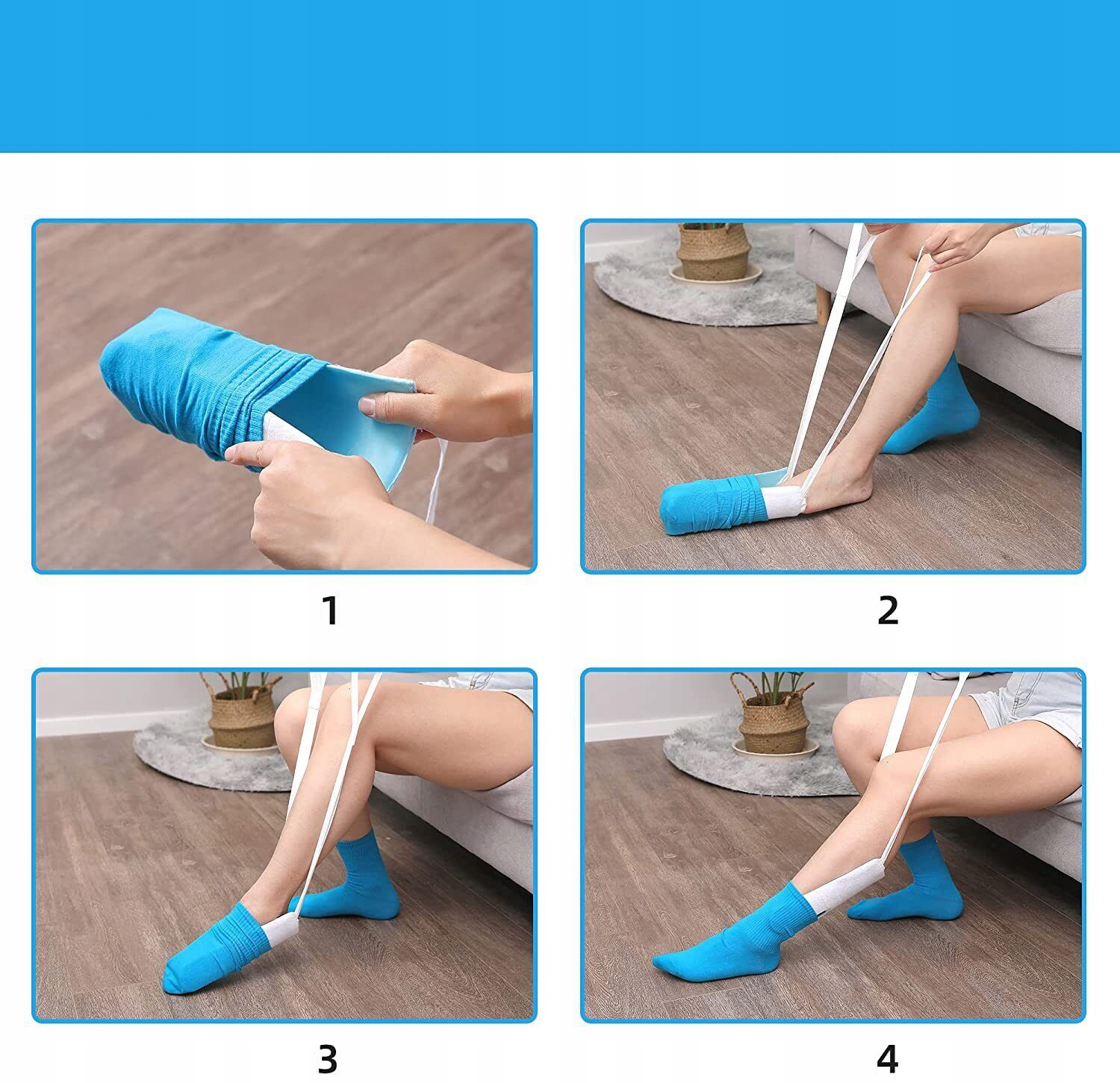 1

2

3

4