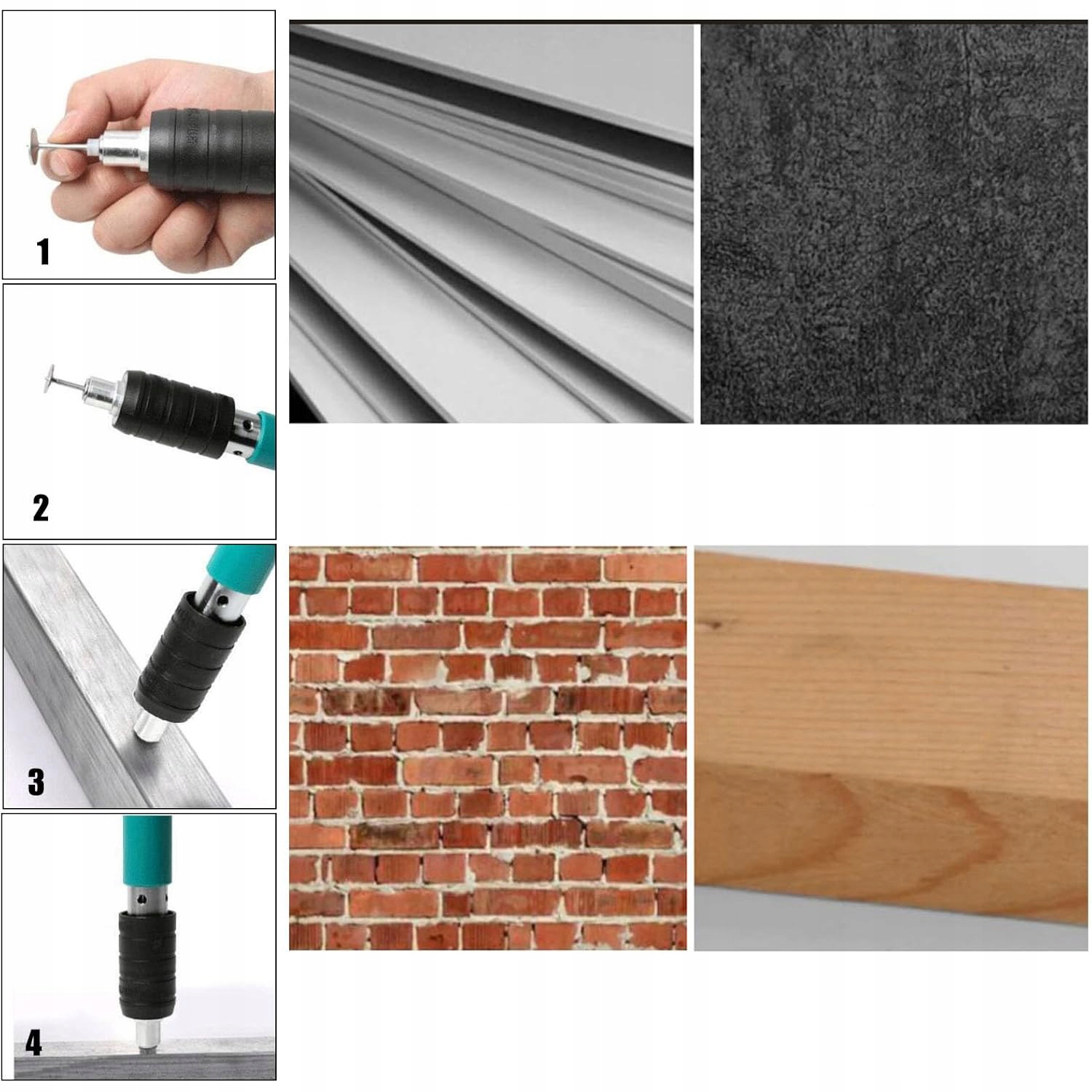 1

2

3

4