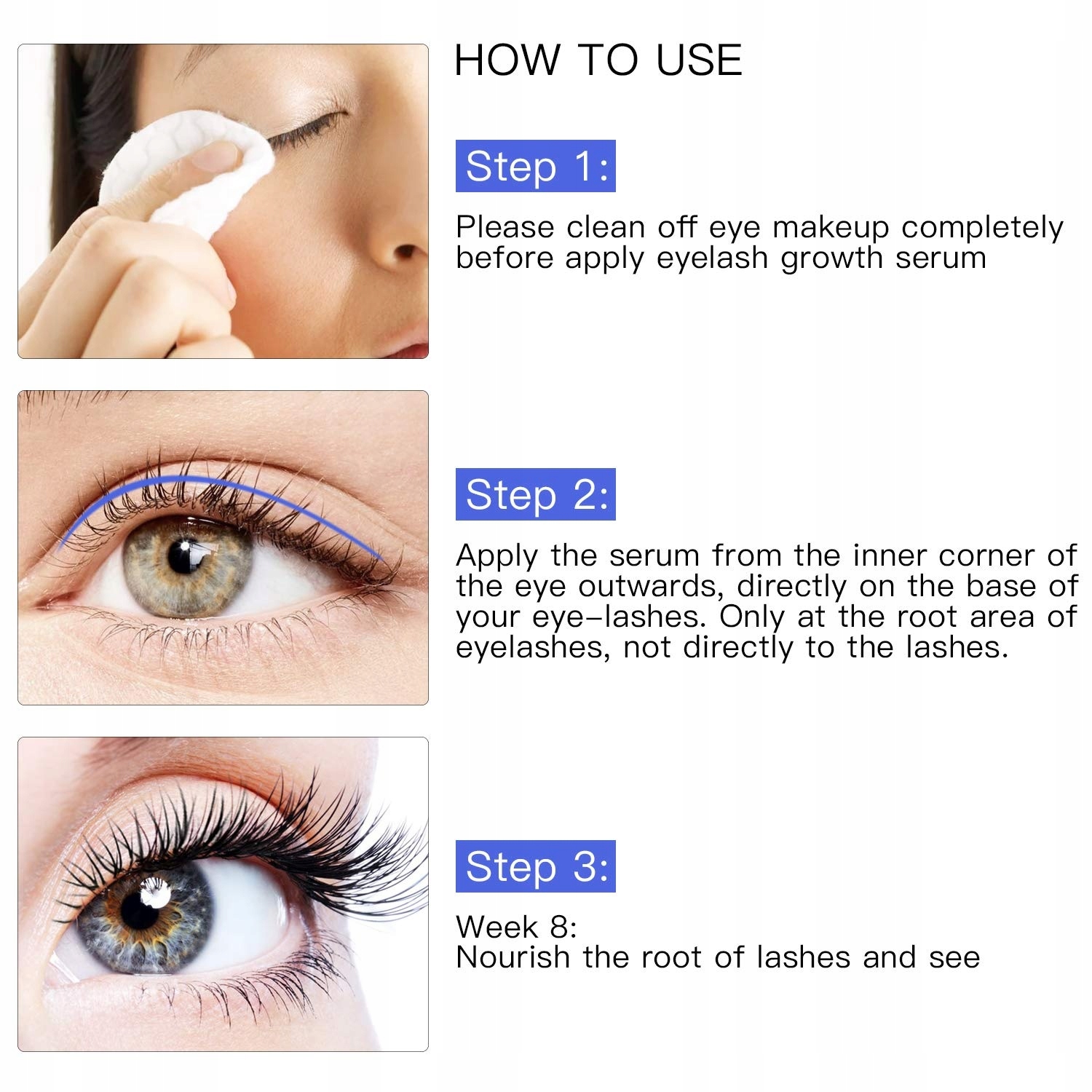 HOW TO USE

Step 1:

Please clean off eye makeup completely before apply eyelash growth serum

Step 2:

Apply the serum from the inner corner of the eye outwards, directly on the base of your eye-lashes. Only at the root area of eyelashes, not directly to the lashes.

Step 3:

Week 8:
Nourish the root of lashes and see