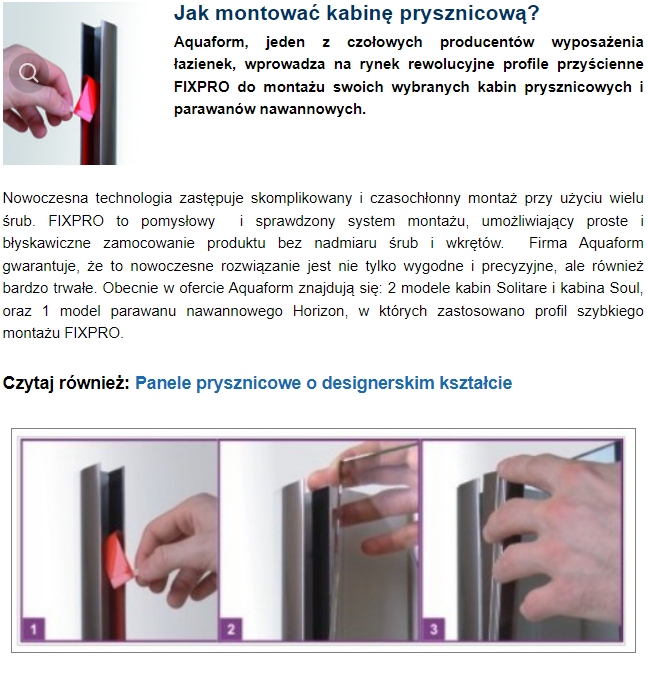 Jak montować kabinę prysznicową?

Aquaform, jeden z czołowych producentów wyposażenia łazienek, wprowadza na rynek rewolucyjne profile przyścienne FIXPRO do montażu swoich wybranych kabin prysznicowych i parawanów nawannowych.

Nowoczesna technologia zastępuje skomplikowany i czasochłonny montaż przy użyciu wielu śrub. FIXPRO to pomysłowy i sprawdzony system montażu, umożliwiający proste i błyskawiczne zamocowanie produktu bez nadmiaru śrub i wkrętów. Firma Aquaform gwarantuje, że to nowoczesne rozwiązanie jest nie tylko wygodne i precyzyjne, ale również bardzo trwałe. Obecnie w ofercie Aquaform znajdują się: 2 modele kabin Solitare i kabina Soul, oraz 1 model parawanu nawannowego Horizon, w których zastosowano profil szybkiego montażu FIXPRO.

Czytaj również: Panele prysznicowe o designerskim kształcie

1

2

3