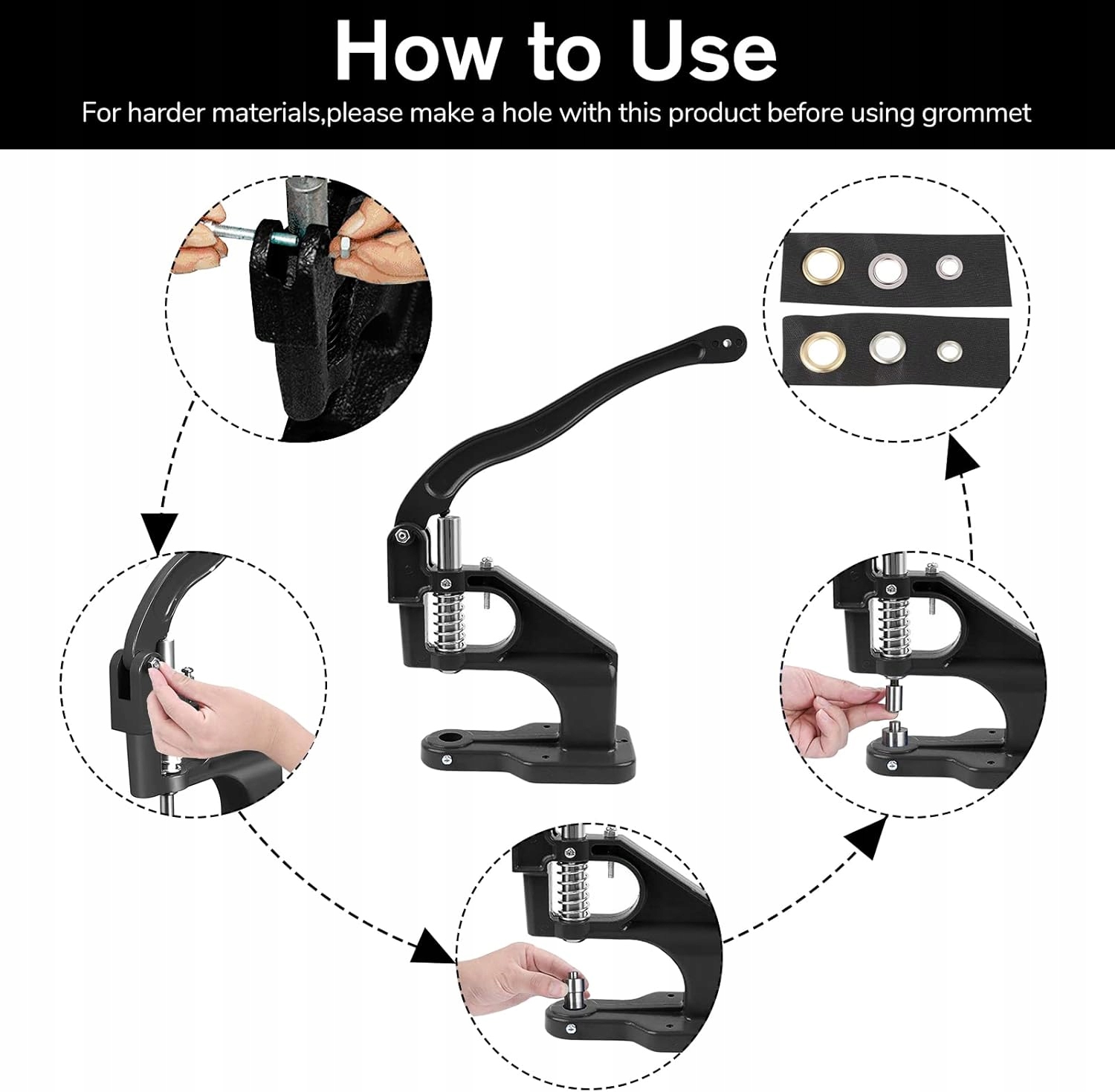 How to Use

For harder materials,please make a hole with this product before using grommet