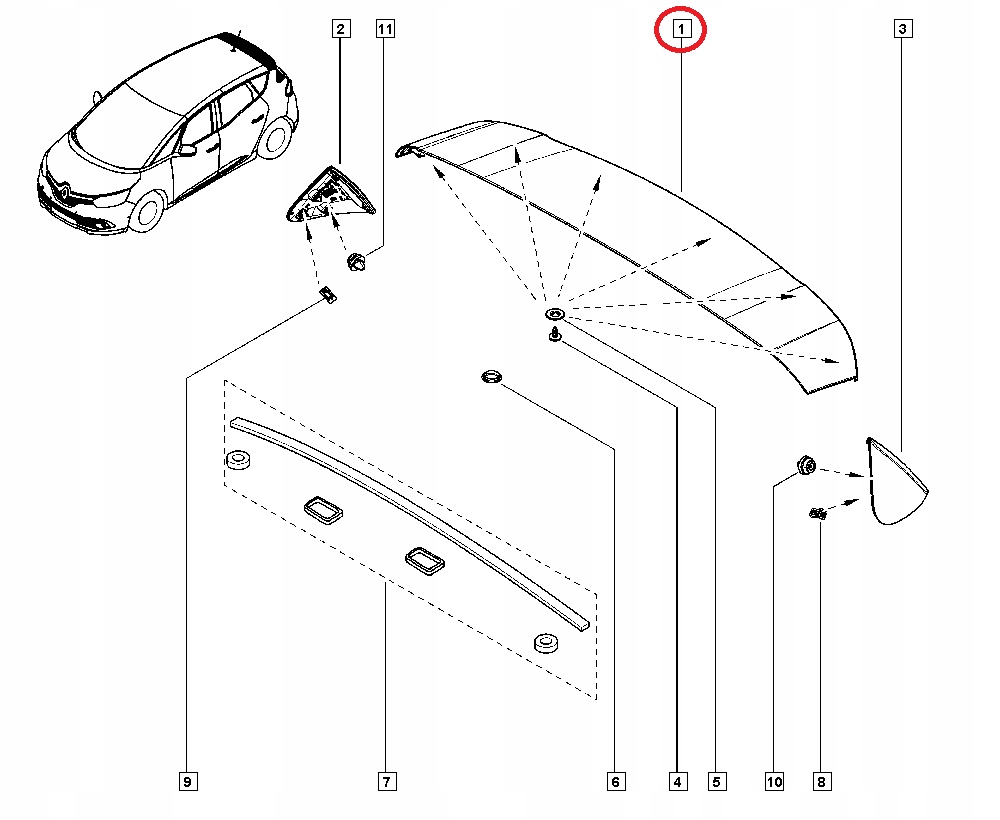 2
11
1
3
9
7
6
4
5
10
8