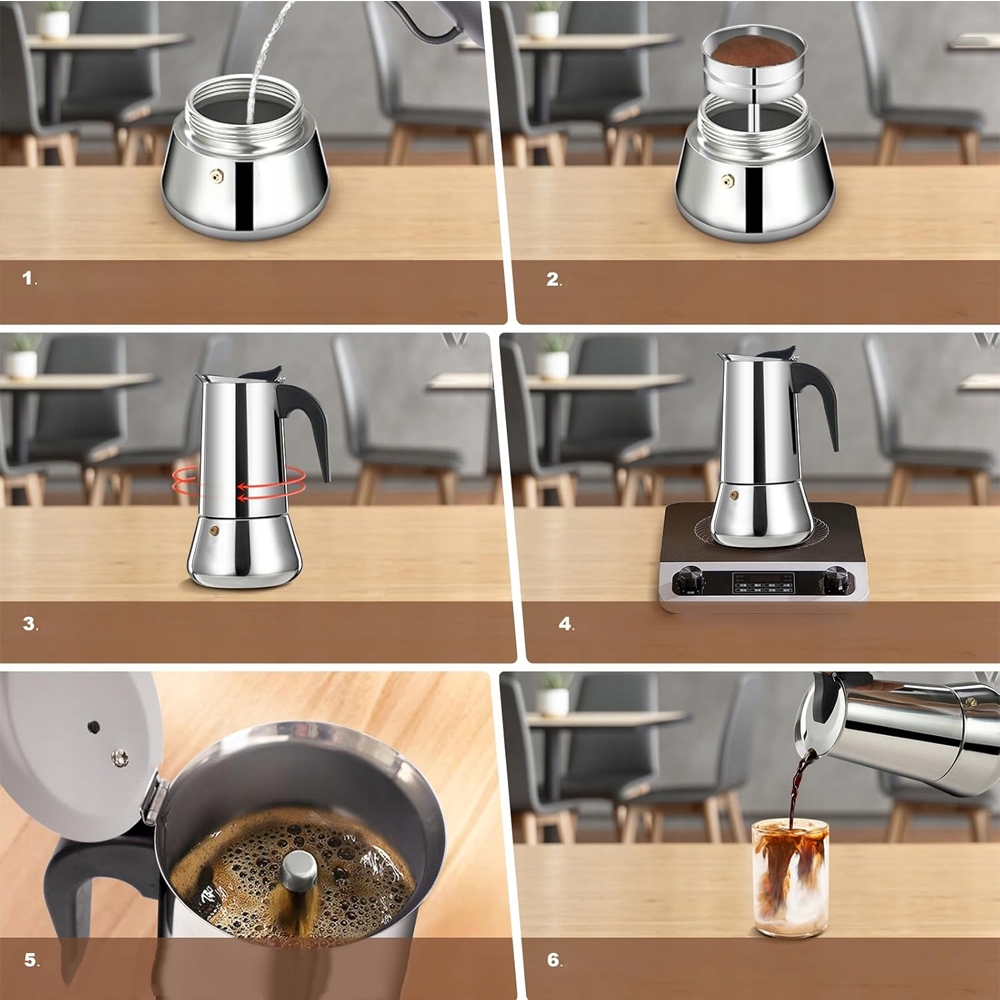 1.

2.

3.

4.

5.

6.