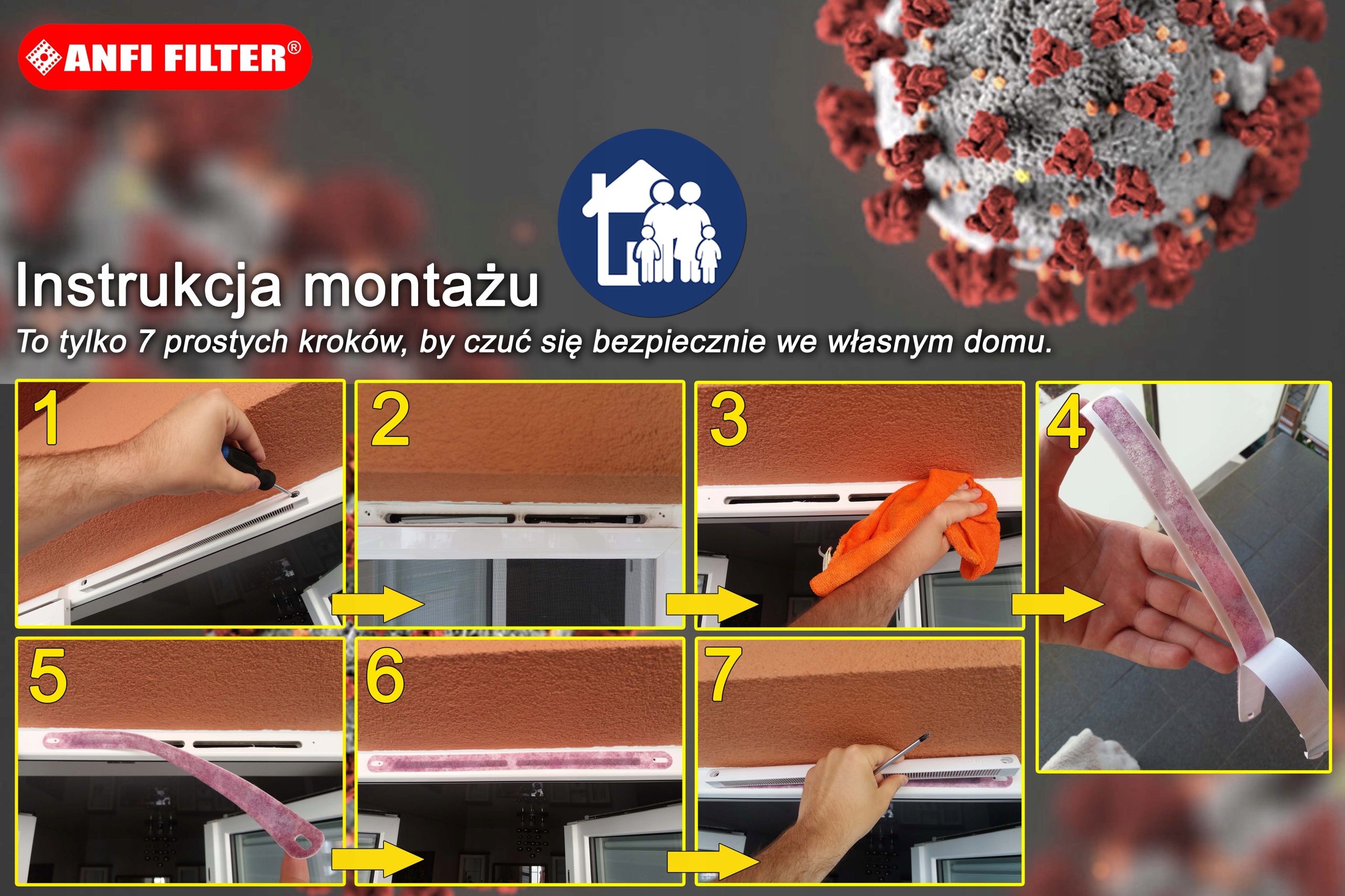 ANFI FILTER®

Instrukcja montażu

To tylko 7 prostych kroków, by czuć się bezpiecznie we własnym domu.

1

2

3

4

5

6

7