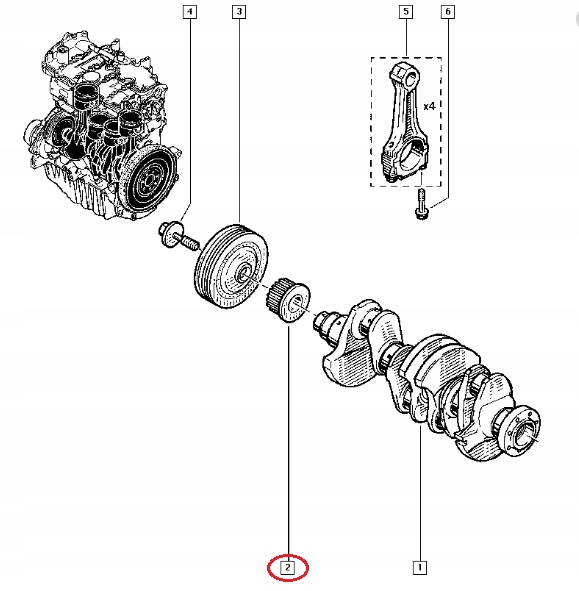 4
3
5
6
x4
2
1