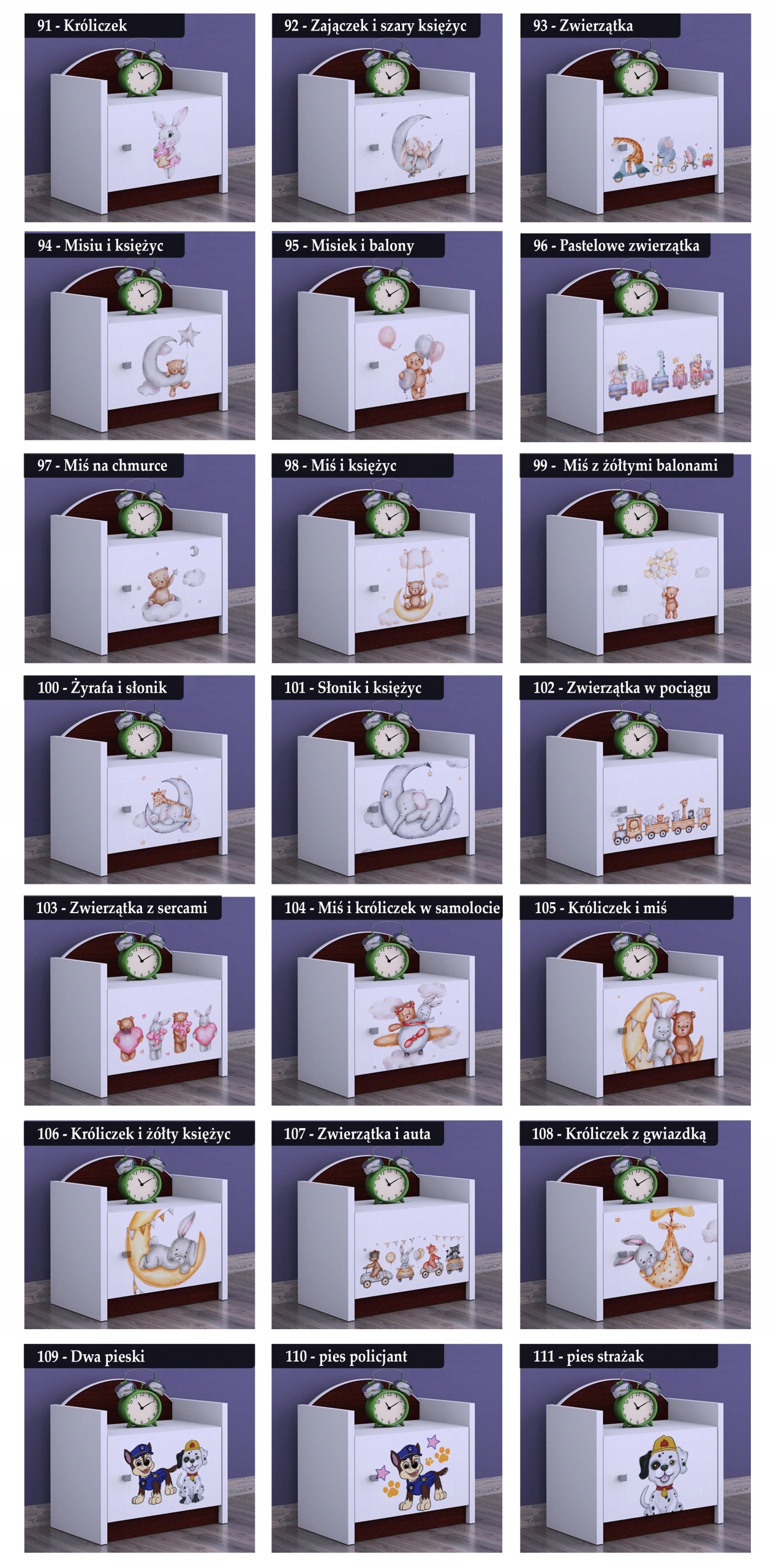 91 - Króliczek

92 - Zajączek i szary księżyc

93 - Zwierzątka

94 - Misiu i księżyc

95 - Misiek i balony

96 - Pastelowe zwierzątka

97 - Miś na chmurce

98 - Miś i księżyc

99 - Miś z żółtymi balonami

100 - Żyrafa i słonik

101 - Słonik i księżyc

102 - Zwierzątka w pociągu

103 - Zwierzątka z sercami

104 - Miś i króliczek w samolocie

105 - Króliczek i miś

106 - Króliczek i żółty księżyc

107 - Zwierzątka i auta

108 - Króliczek z gwiazdką

109 - Dwa pieski

110 - pies policjant

111 - pies strażak