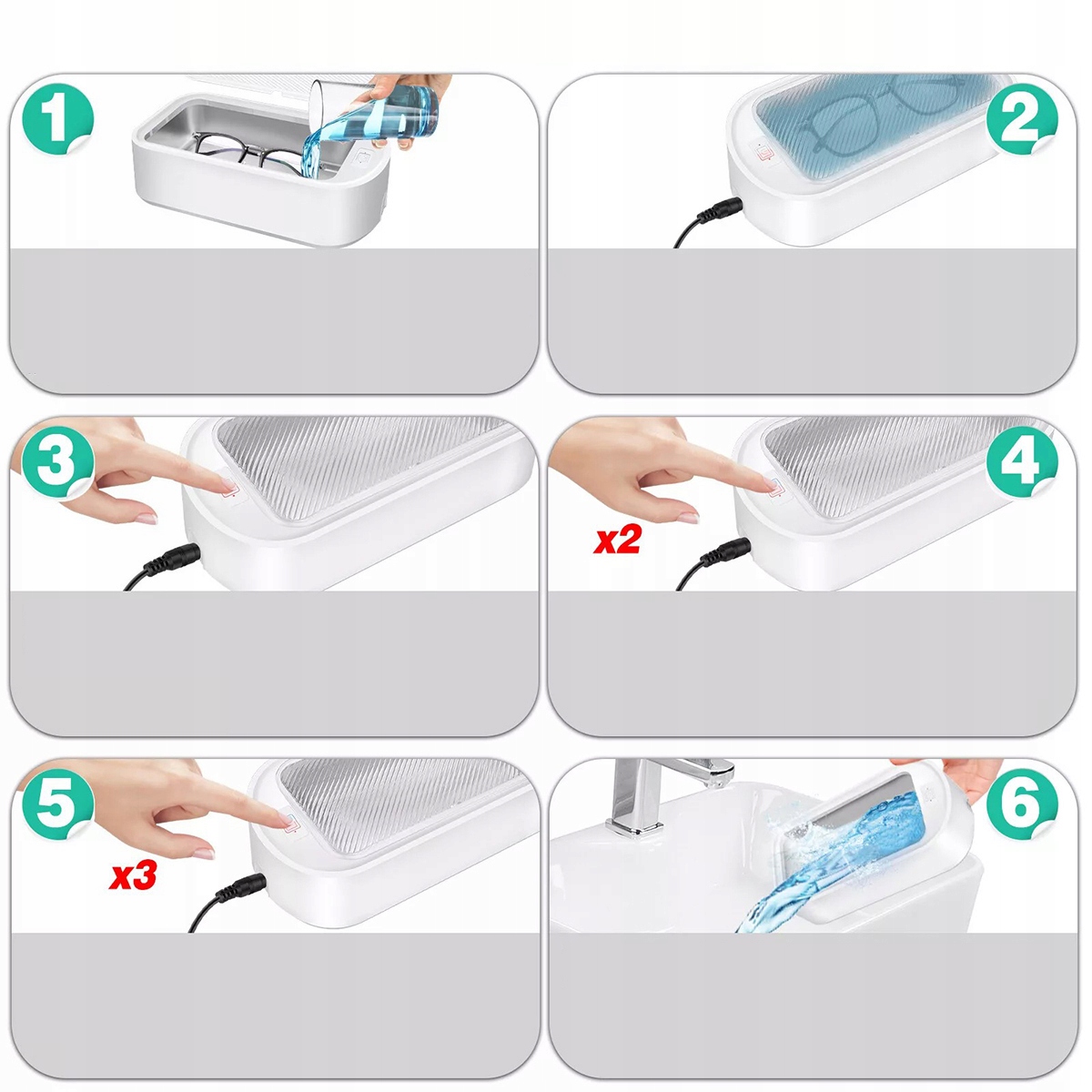 1

2

3

4

x2

5

x3

6