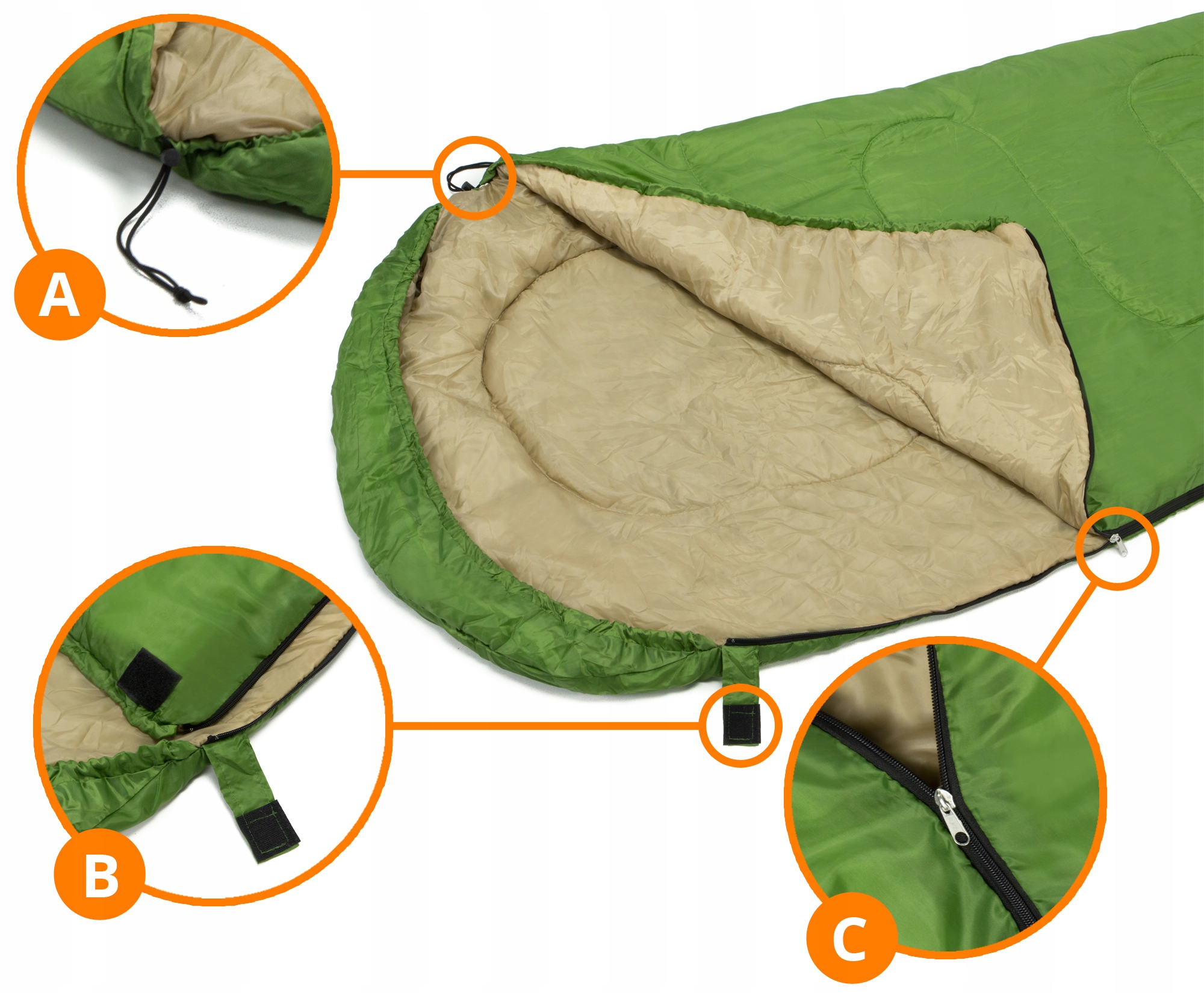 A

B

C