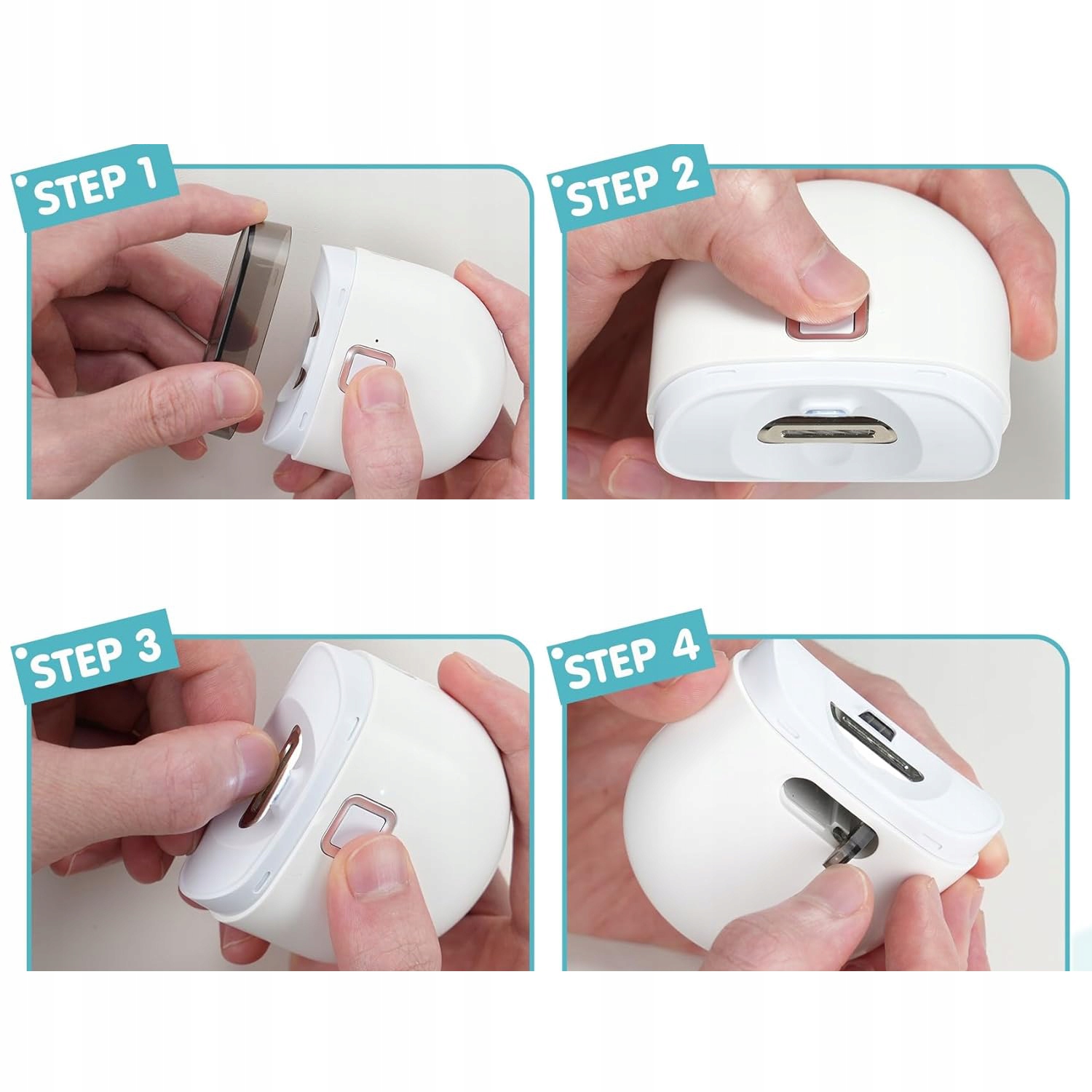 STEP 1

STEP 2

STEP 3

STEP 4