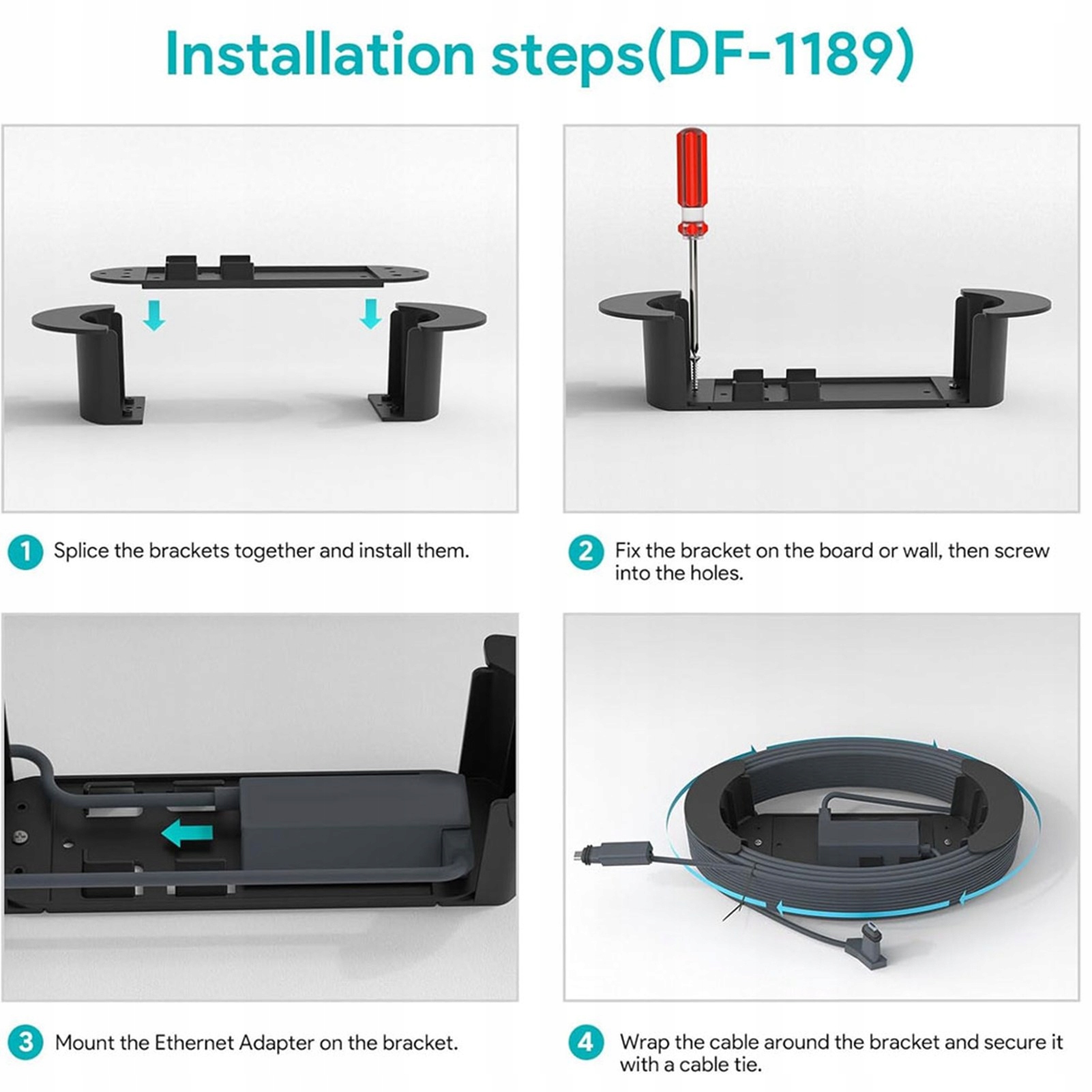 Installation steps(DF-1189)

1 Splice the brackets together and install them.

2 Fix the bracket on the board or wall, then screw into the holes.

3 Mount the Ethernet Adapter on the bracket.

4 Wrap the cable around the bracket and secure it with a cable tie.