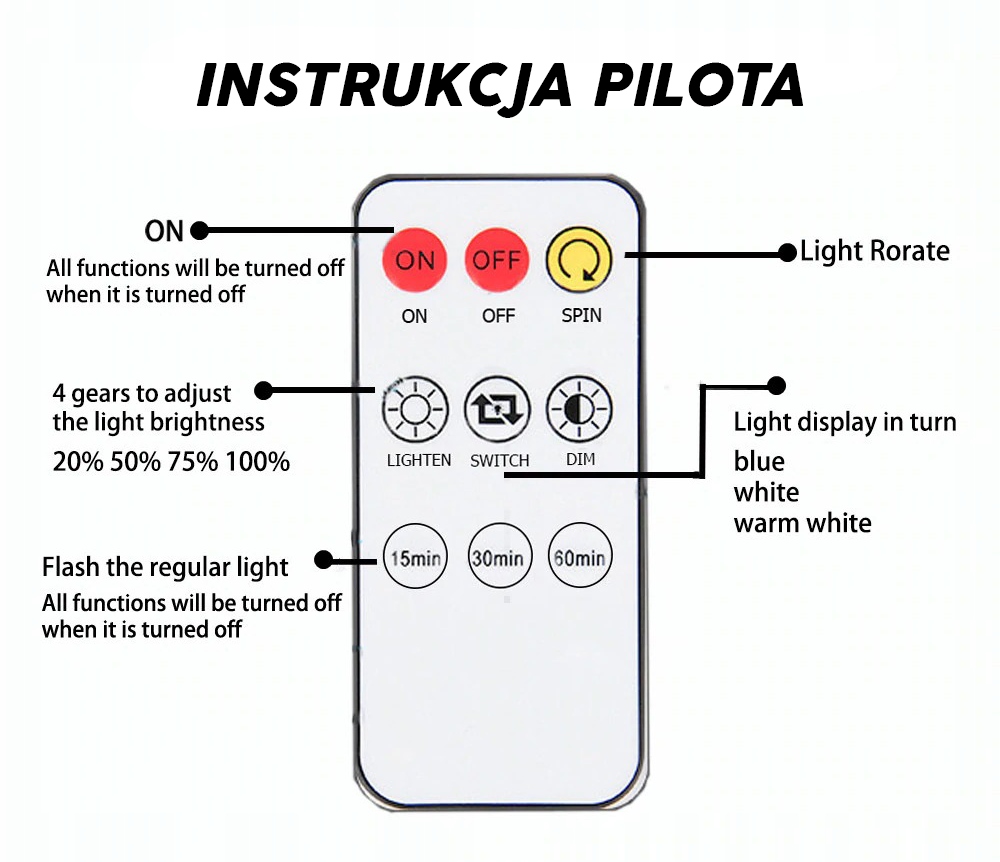 INSTRUKCJA PILOTA

ON
All functions will be turned off when it is turned off

ON OFF

ON OFF SPIN

Light Rorate

4 gears to adjust the light brightness
20% 50% 75% 100%

LIGHTEN SWITCH DIM

Light display in turn
blue
white
warm white

Flash the regular light
All functions will be turned off when it is turned off

15min 30min 60min