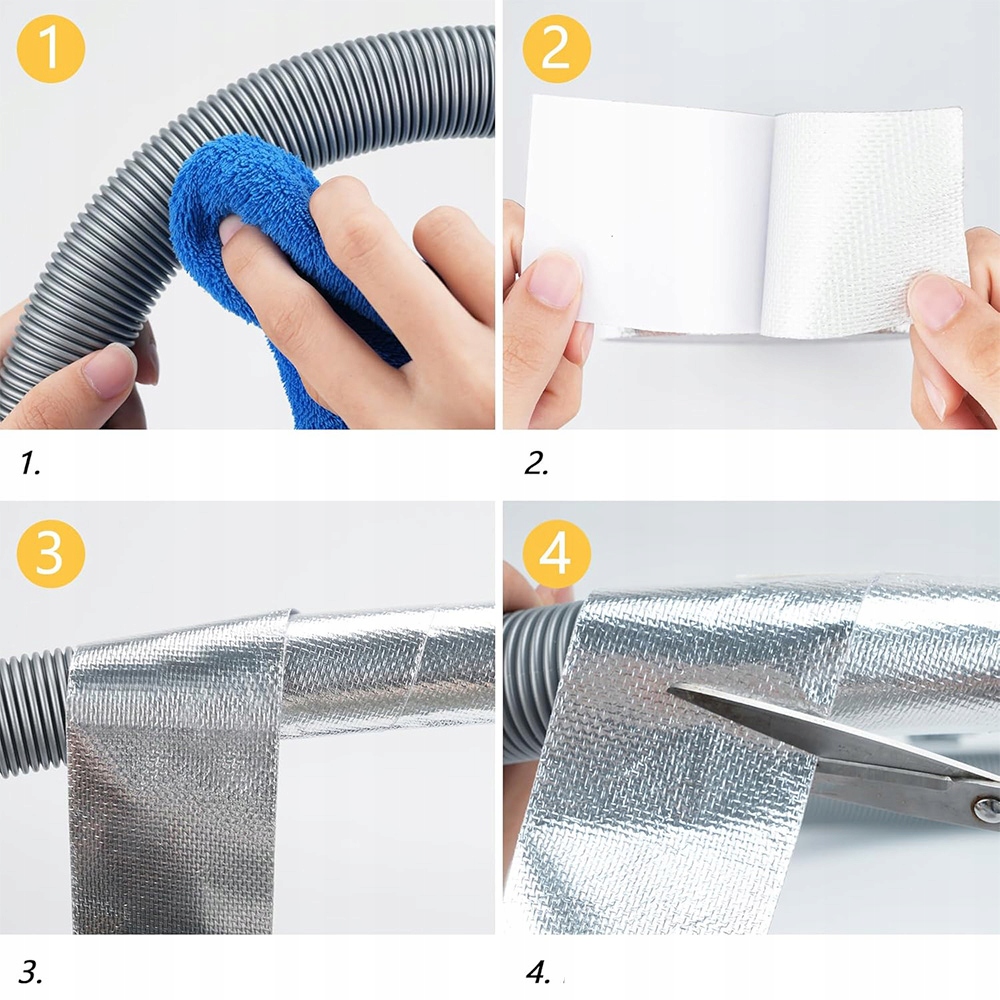 1

2

1.

2.

3

4

3.

4.