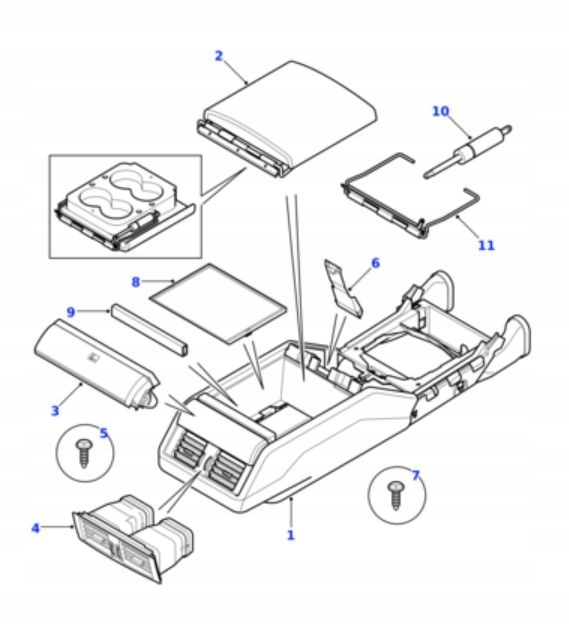 2
10
11
6
8
9
3
5
7
4
1