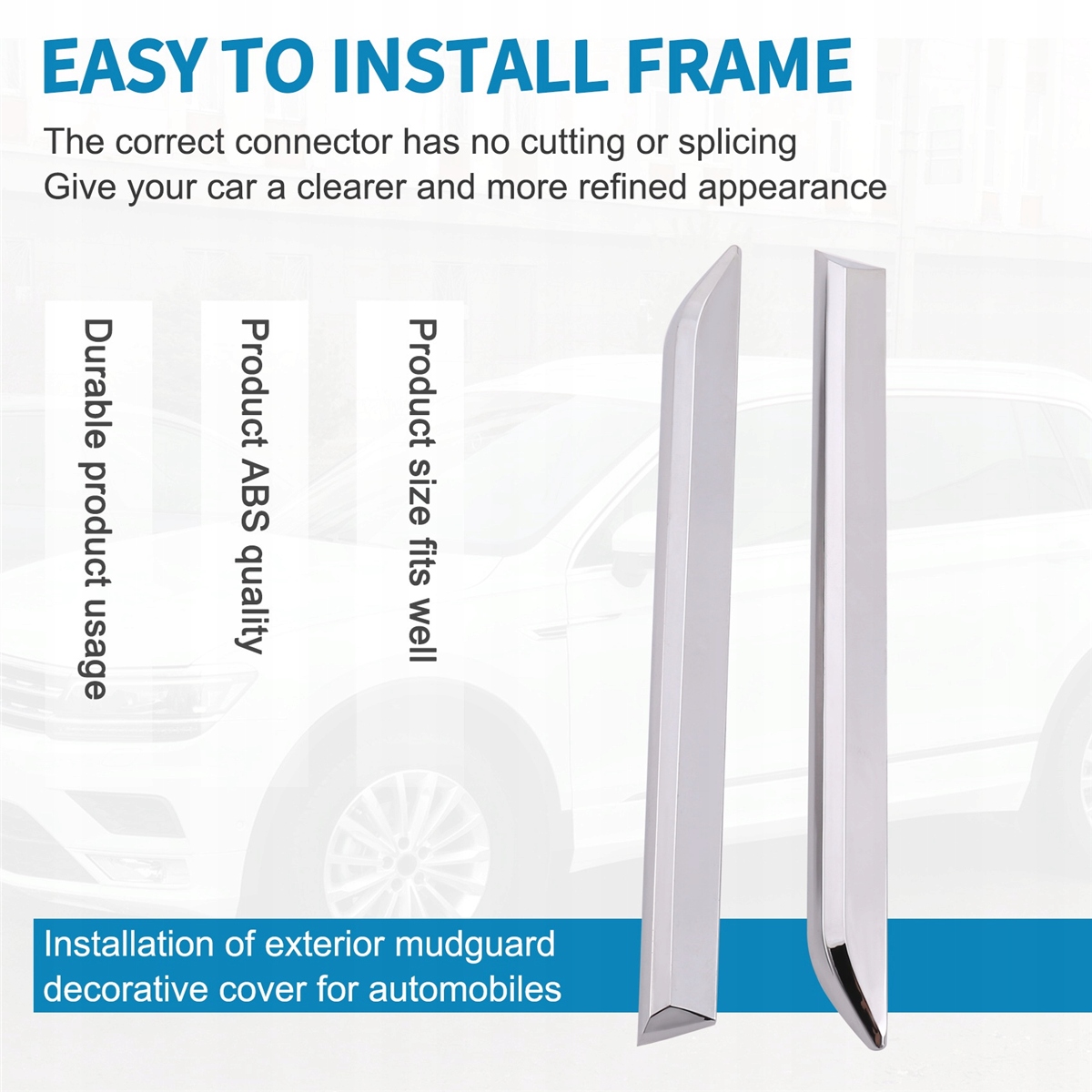 EASY TO INSTALL FRAME

The correct connector has no cutting or splicing
Give your car a clearer and more refined appearance

Durable product usage

Product ABS quality

Product size fits well

Installation of exterior mudguard decorative cover for automobiles