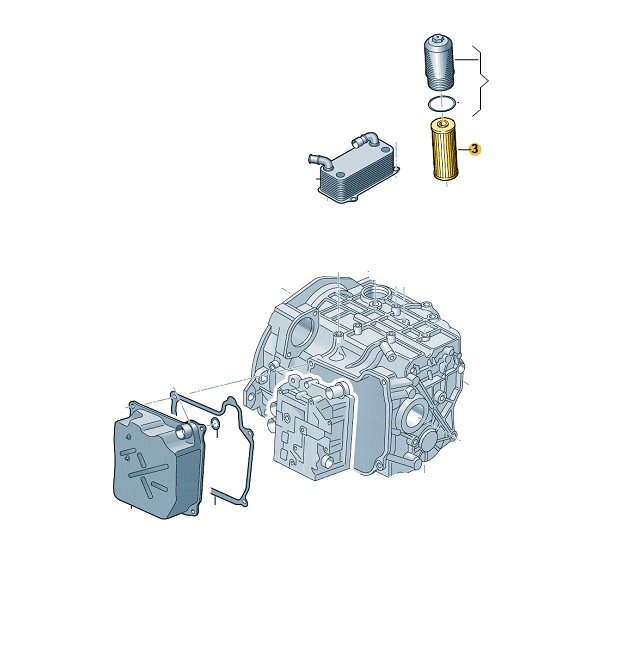 3