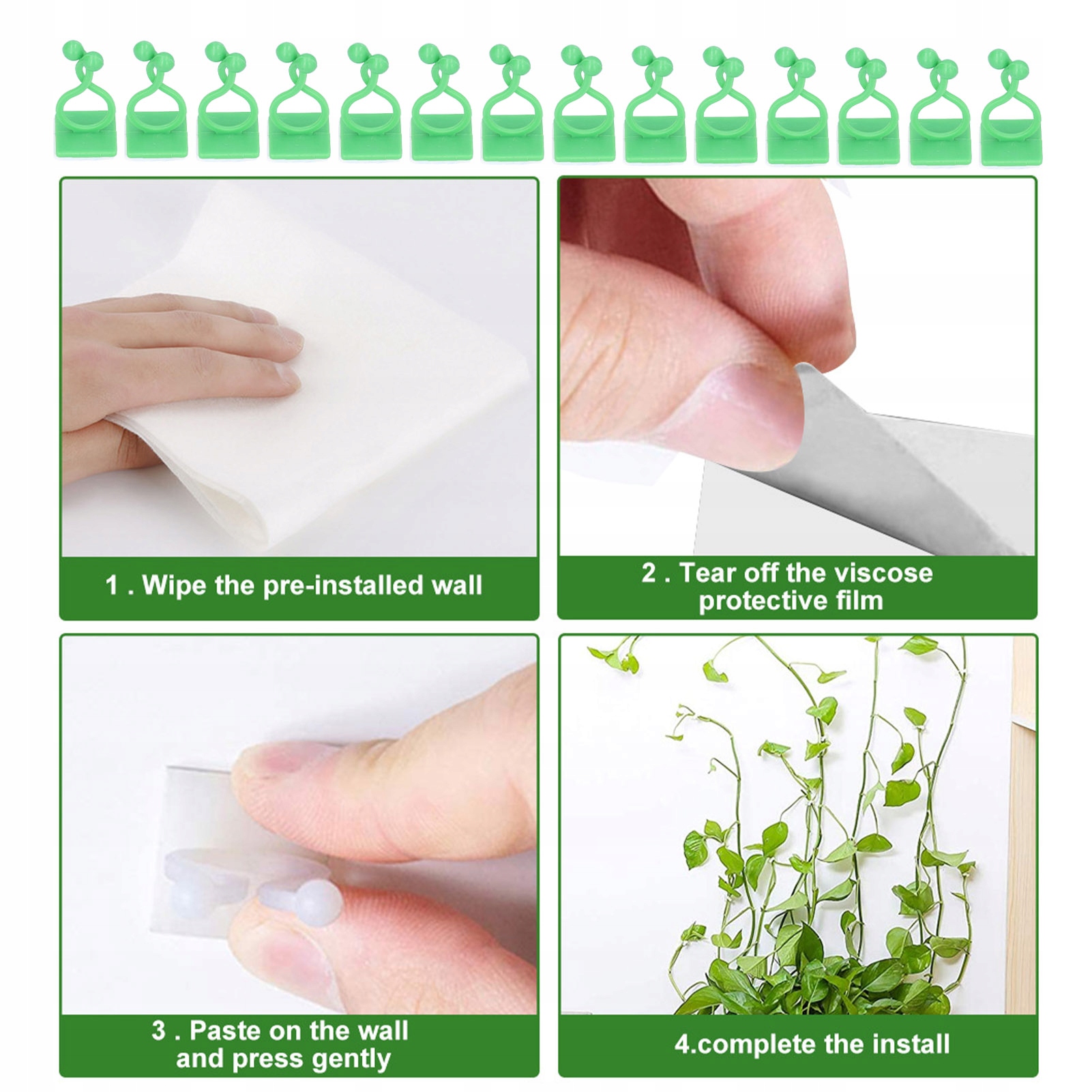 1 . Wipe the pre-installed wall

2 . Tear off the viscose protective film

3 . Paste on the wall and press gently

4.complete the install