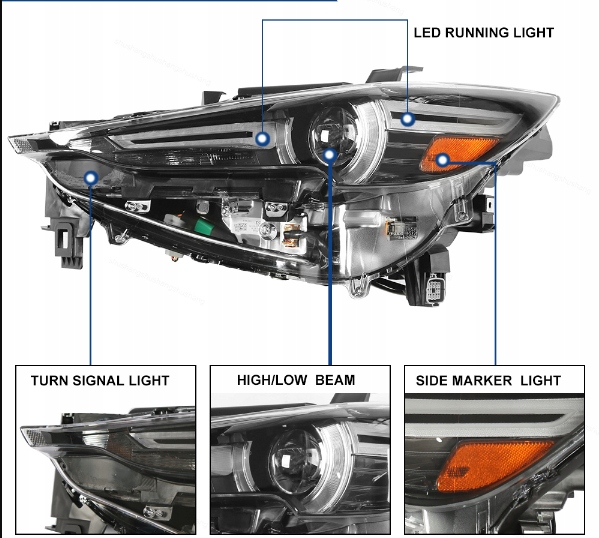 LED RUNNING LIGHT

TURN SIGNAL LIGHT

HIGH/LOW BEAM

SIDE MARKER LIGHT