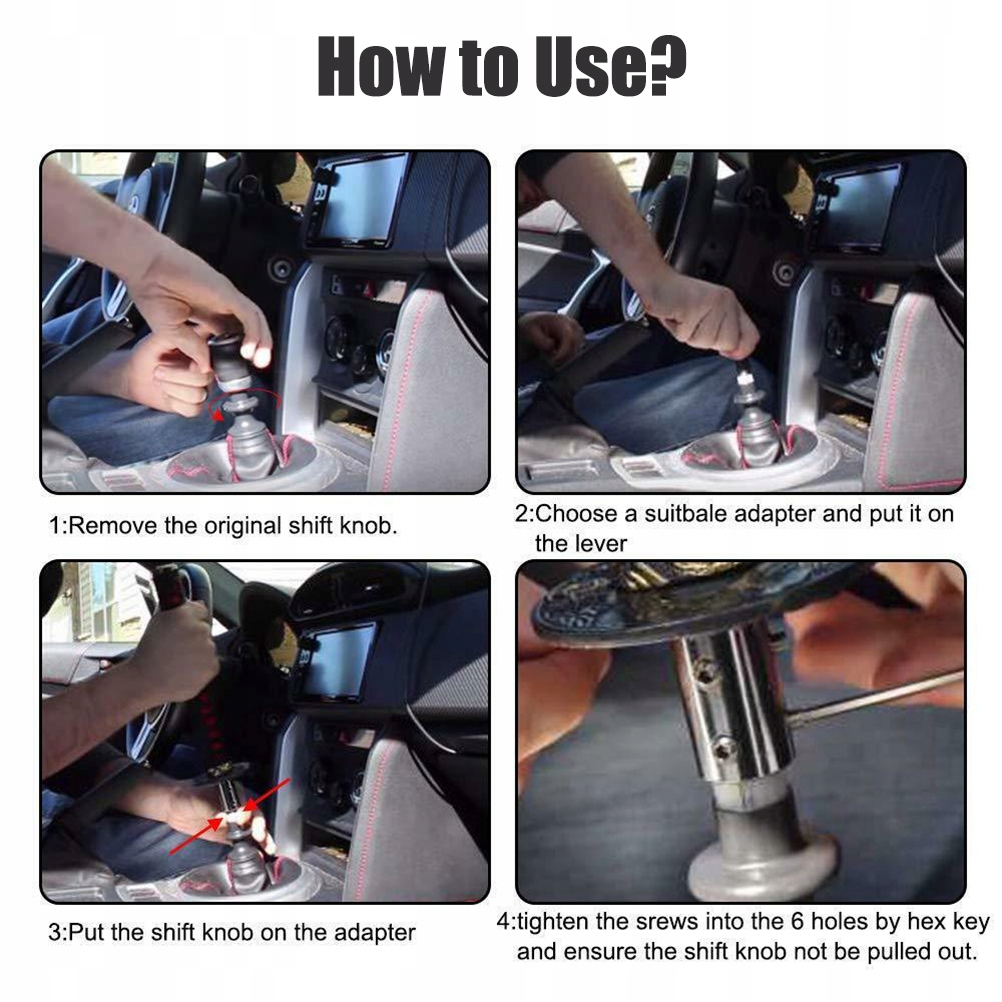 How to Use?

1:Remove the original shift knob.

2:Choose a suitbale adapter and put it on the lever

3:Put the shift knob on the adapter

4:tighten the srews into the 6 holes by hex key and ensure the shift knob not be pulled out.