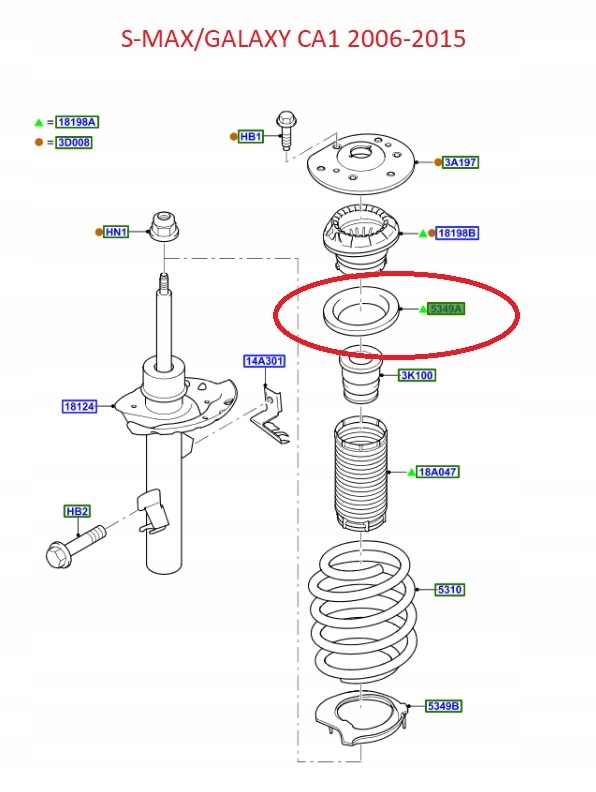 S-MAX/GALAXY CA1 2006-2015

= 18198A
= 3D008

HB1
3A197
HN1
18198B
5349A
14A301
3K100
18124
18A047
HB2
5310
5349B