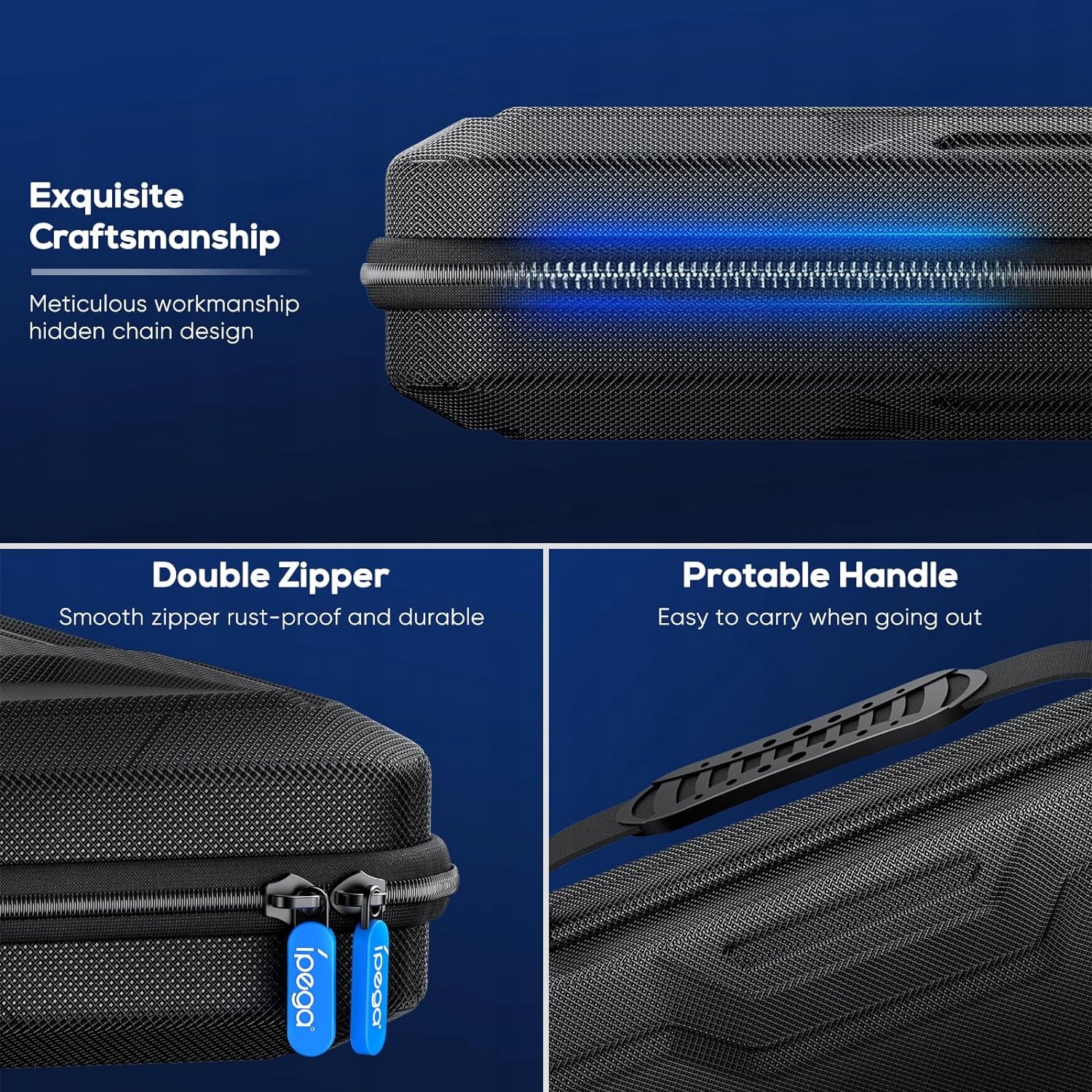 Exquisite Craftsmanship

Meticulous workmanship hidden chain design

Double Zipper

Smooth zipper rust-proof and durable

ipega

ipega

Protable Handle

Easy to carry when going out