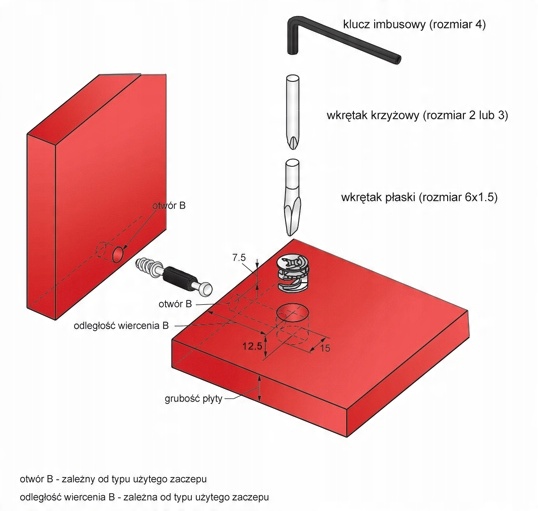 klucz imbusowy (rozmiar 4)

wkrętak krzyżowy (rozmiar 2 lub 3)

wkrętak płaski (rozmiar 6x1.5)

otwór B

7.5

otwór B

odległość wiercenia B

12.5

15

grubość płyty

otwór B - zależny od typu użytego zaczepu

odległość wiercenia B - zależna od typu użytego zaczepu