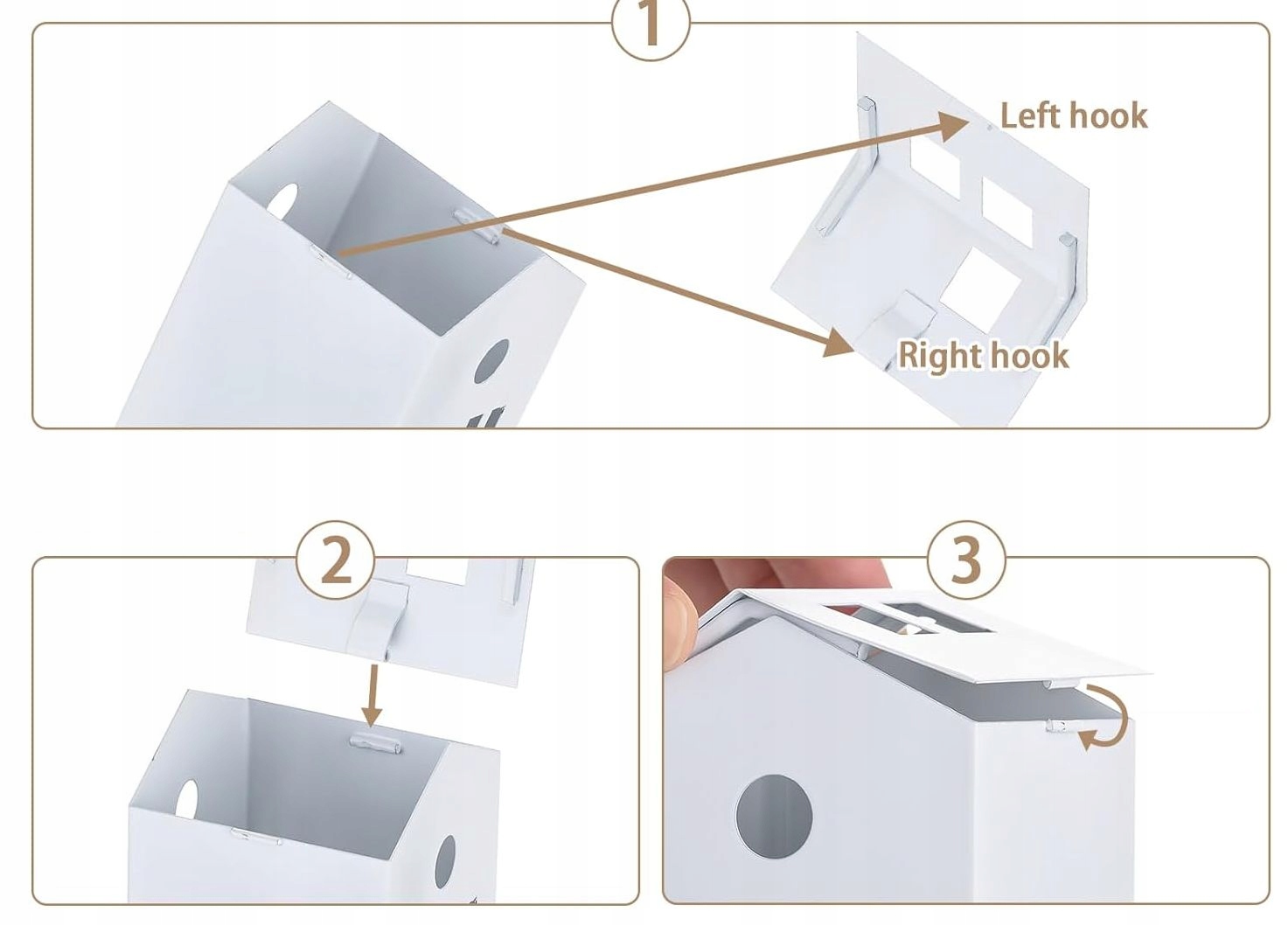 1

Left hook

Right hook

2

3