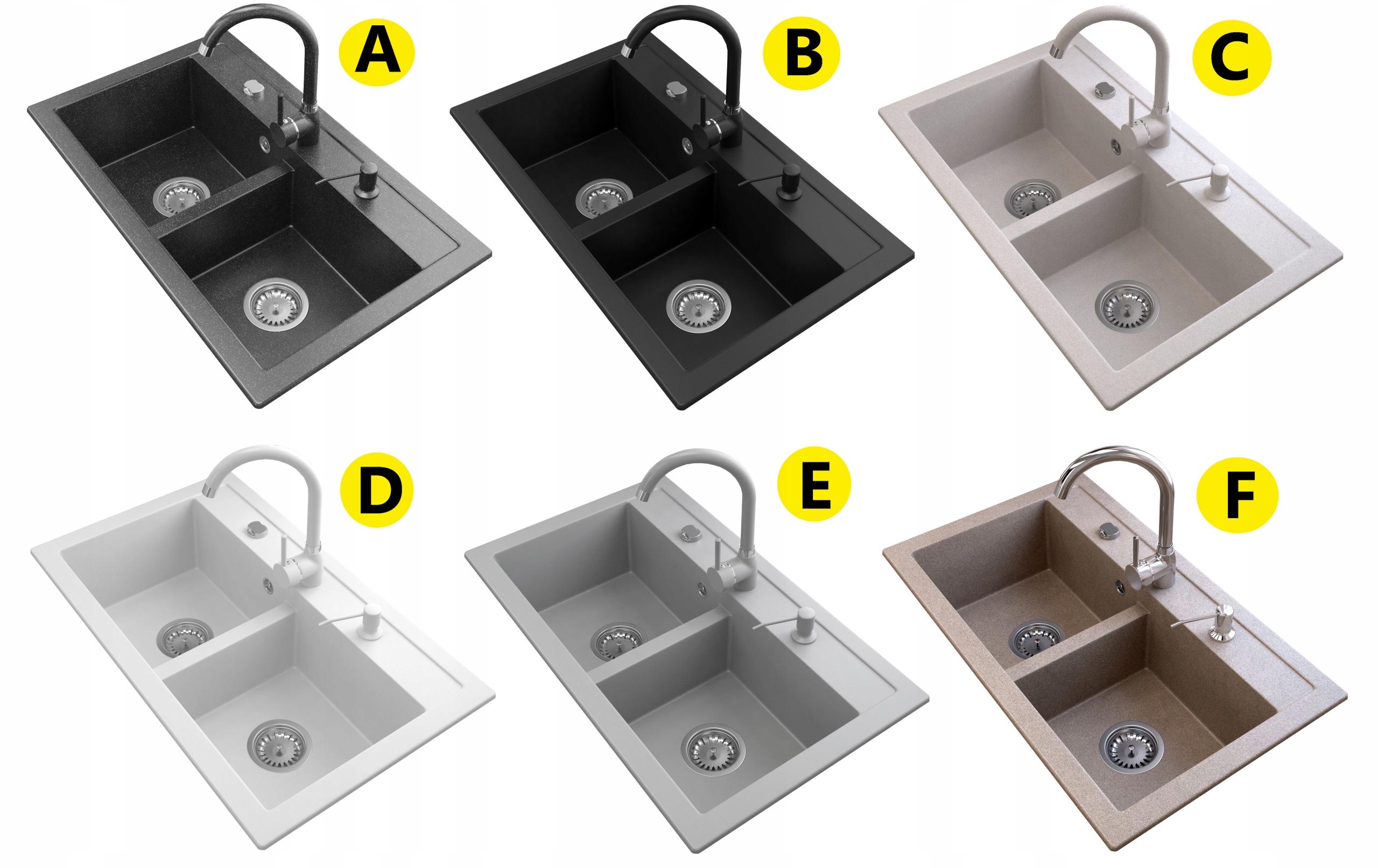 A

B

C

D

E

F