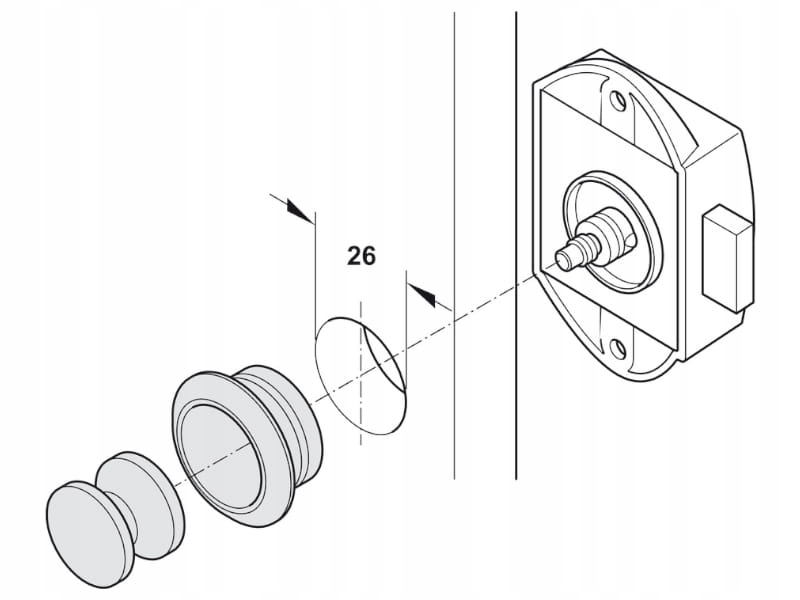 26