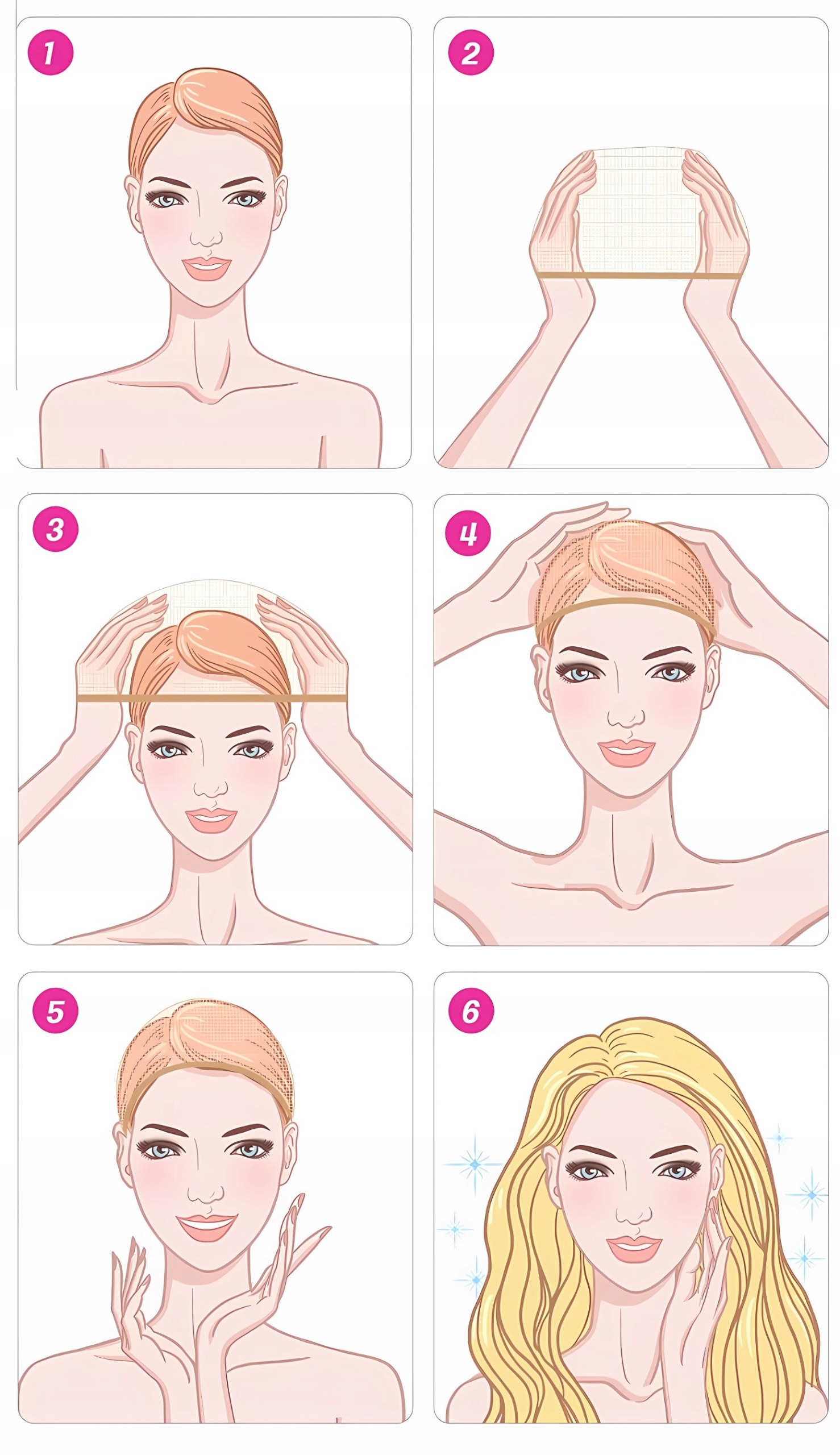 1

2

3

4

5

6