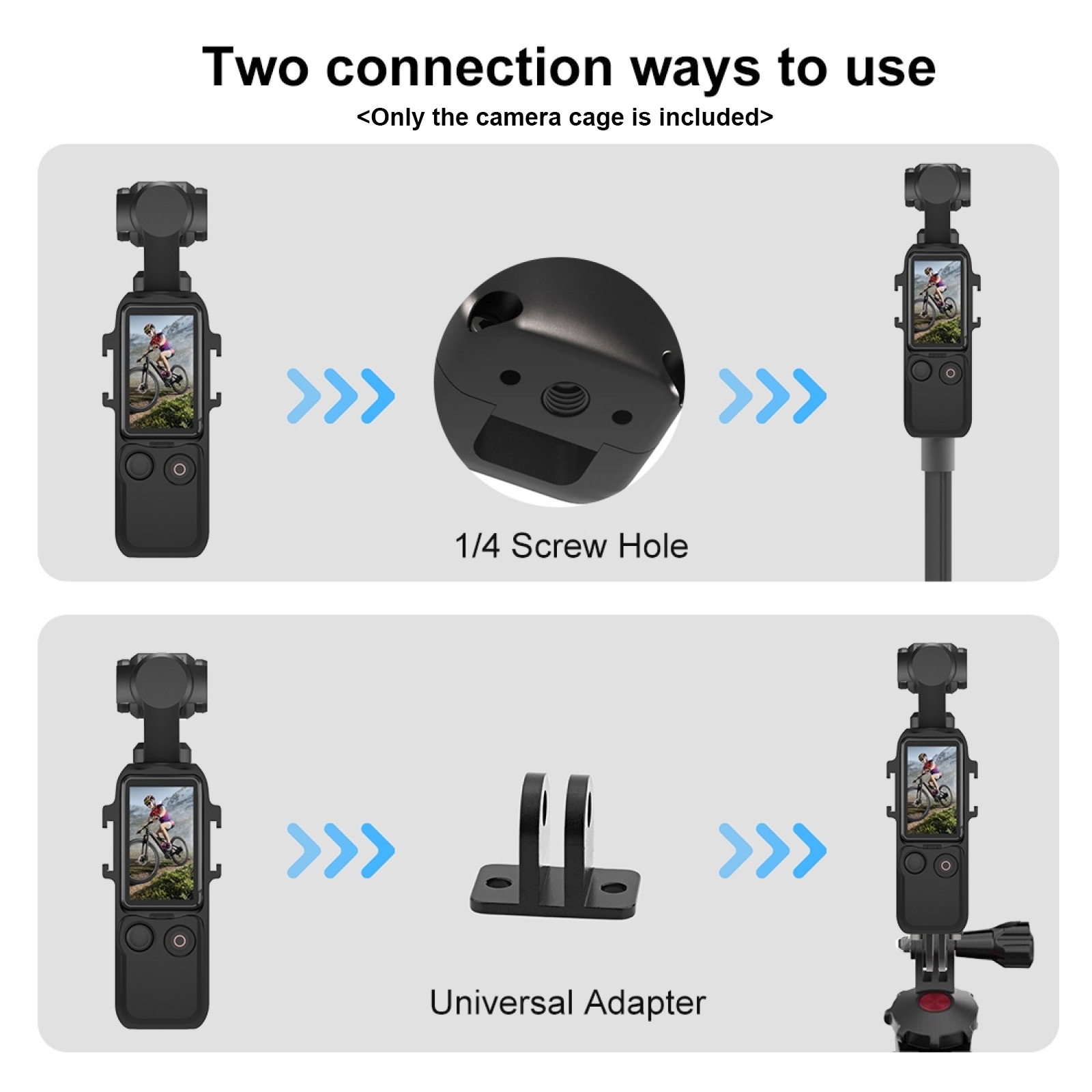 Two connection ways to use
<Only the camera cage is included>

1/4 Screw Hole

Universal Adapter