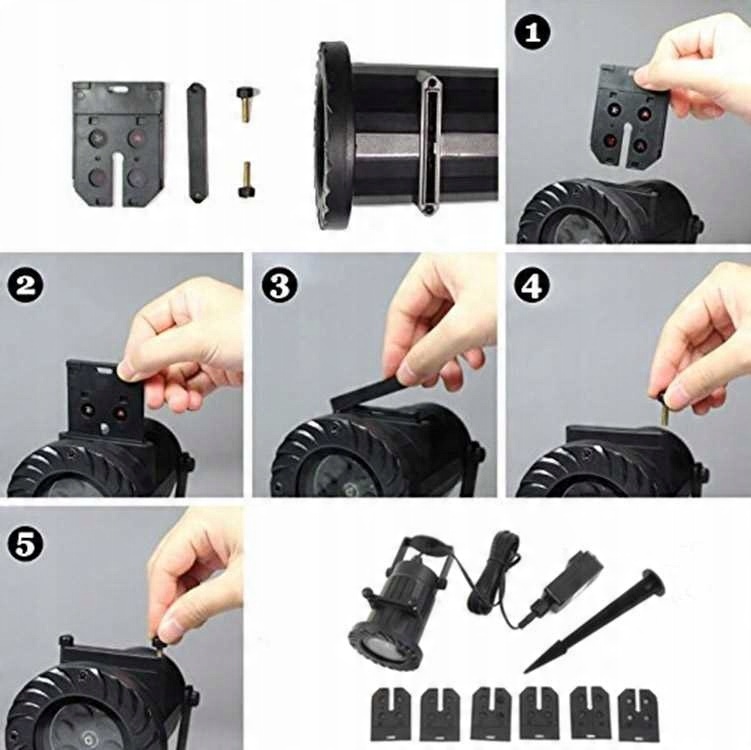 1

2

3

4

5